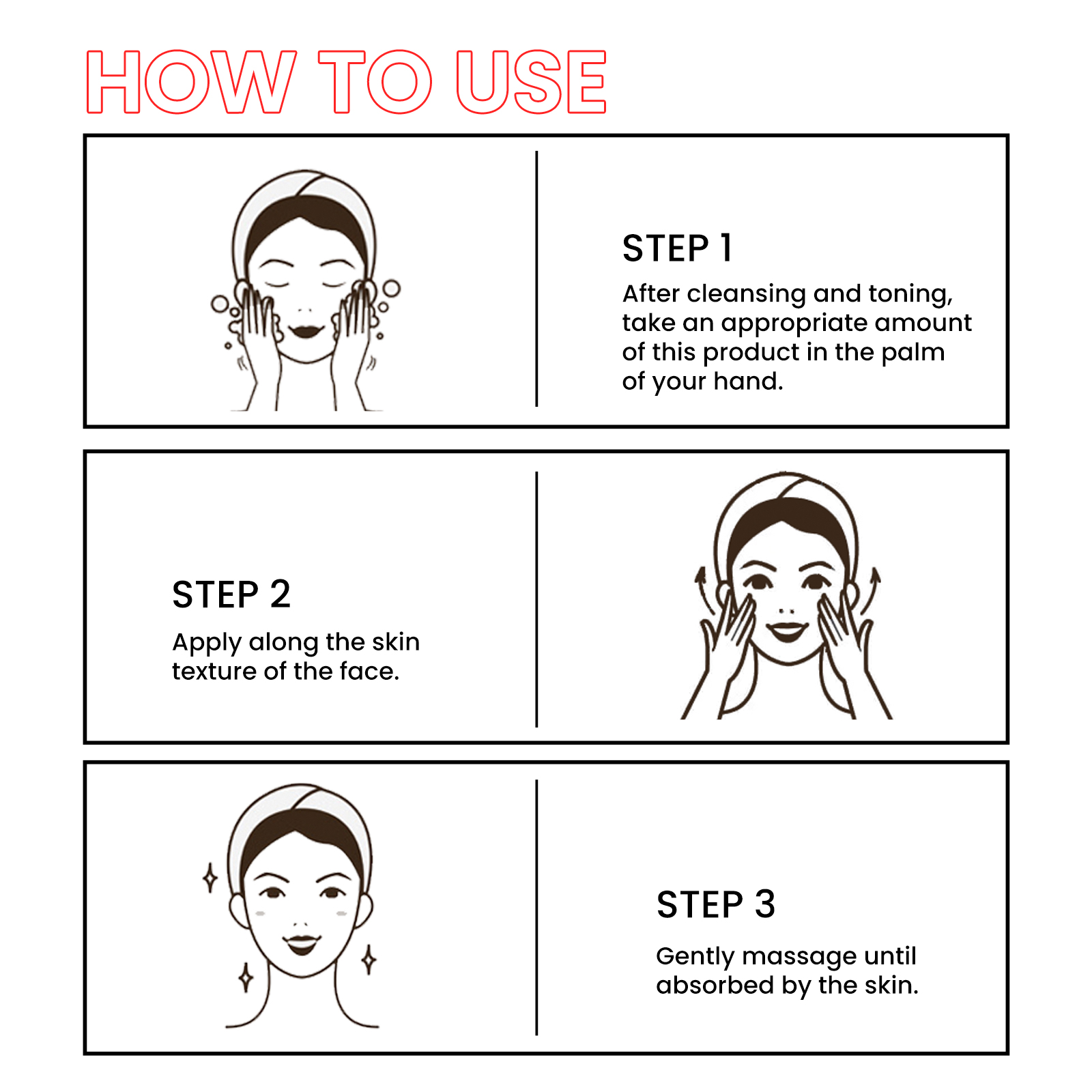 HOW TO USE

STEP 1

After cleansing and toning, take an appropriate amount of this product in the palm of your hand.

STEP 2

Apply along the skin texture of the face.

STEP 3

Gently massage until absorbed by the skin.