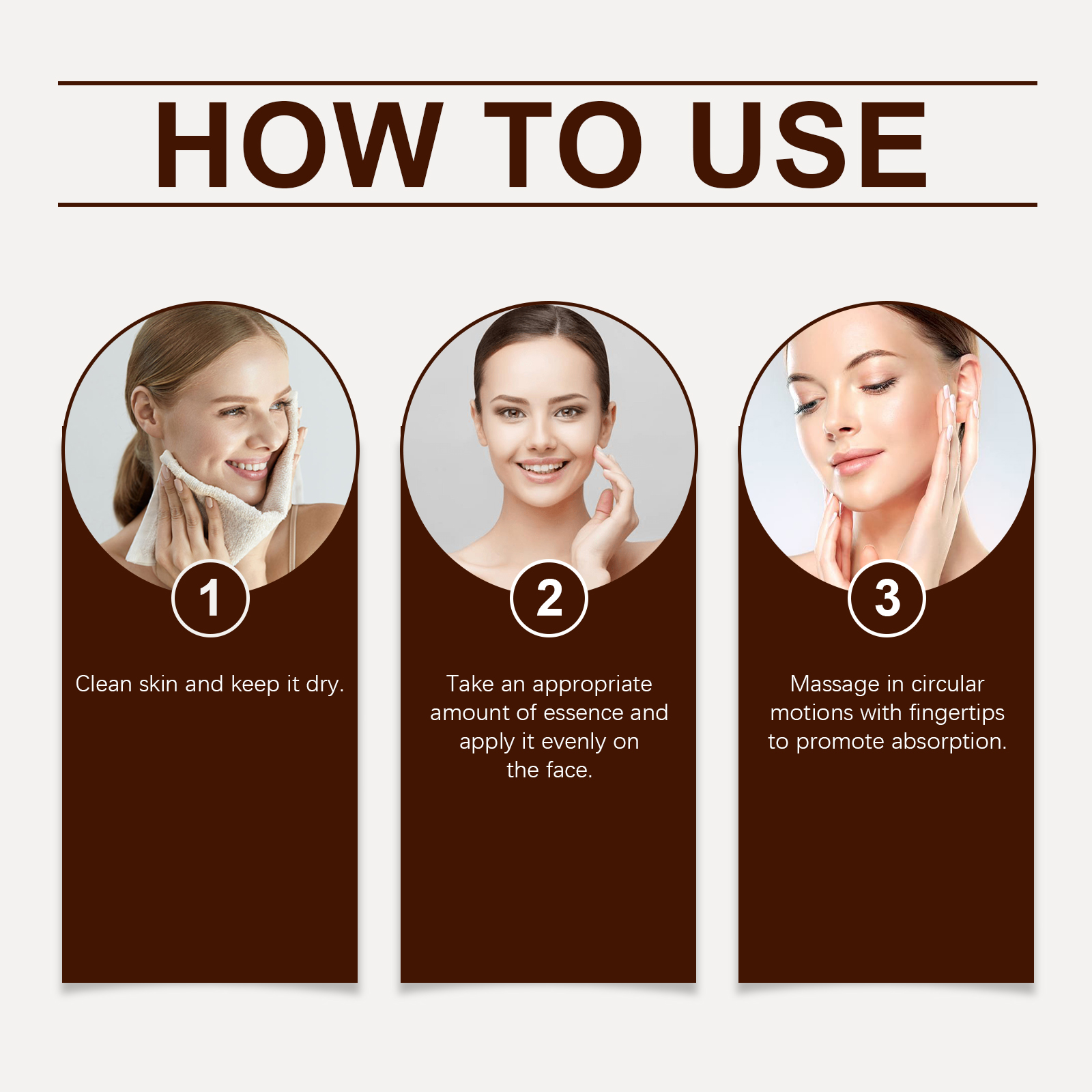 HOW TO USE

1

Clean skin and keep it dry.

2

Take an appropriate amount of essence and apply it evenly on the face.

3

Massage in circular motions with fingertips to promote absorption.