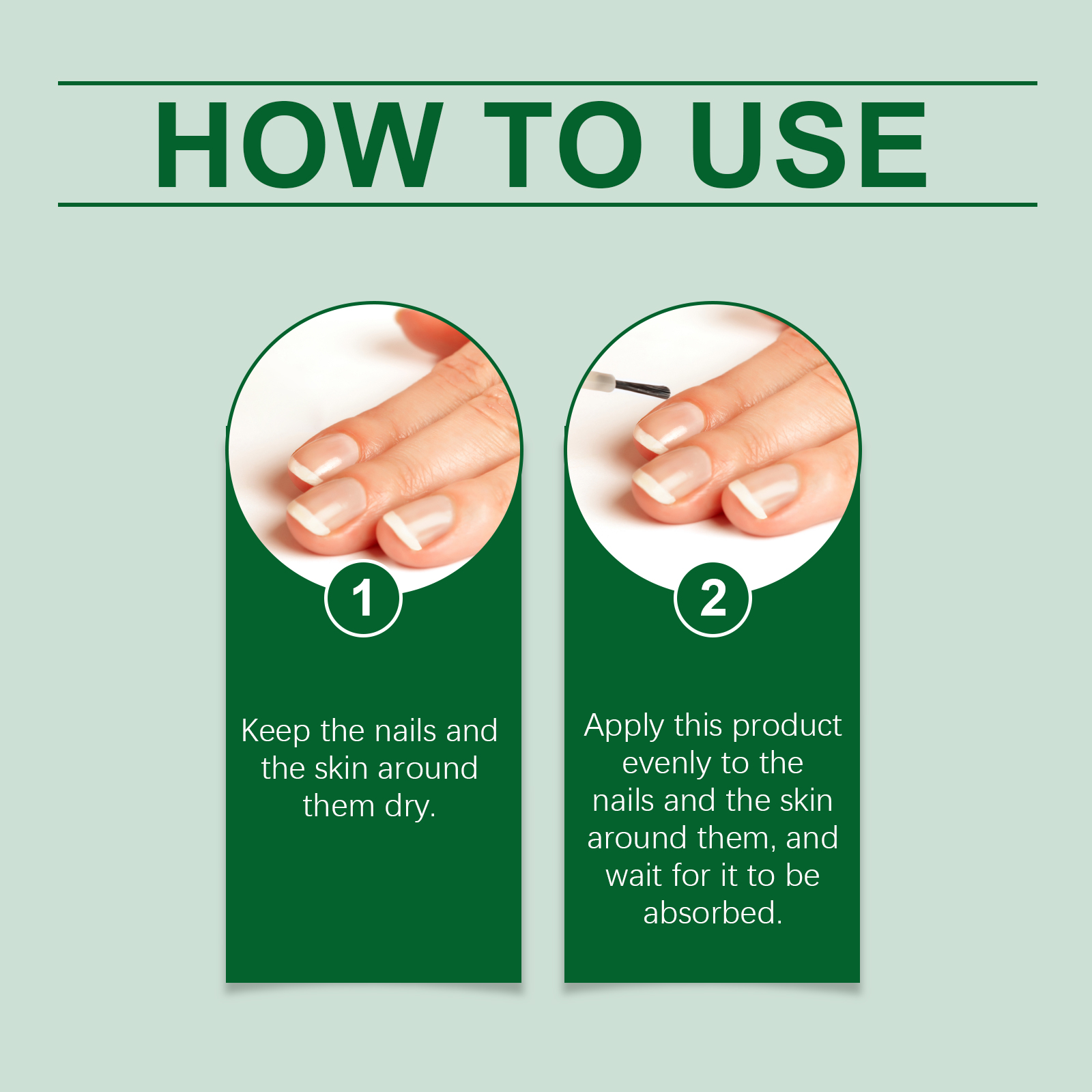 HOW TO USE

1

Keep the nails and the skin around them dry.

2

Apply this product evenly to the nails and the skin around them, and wait for it to be absorbed.