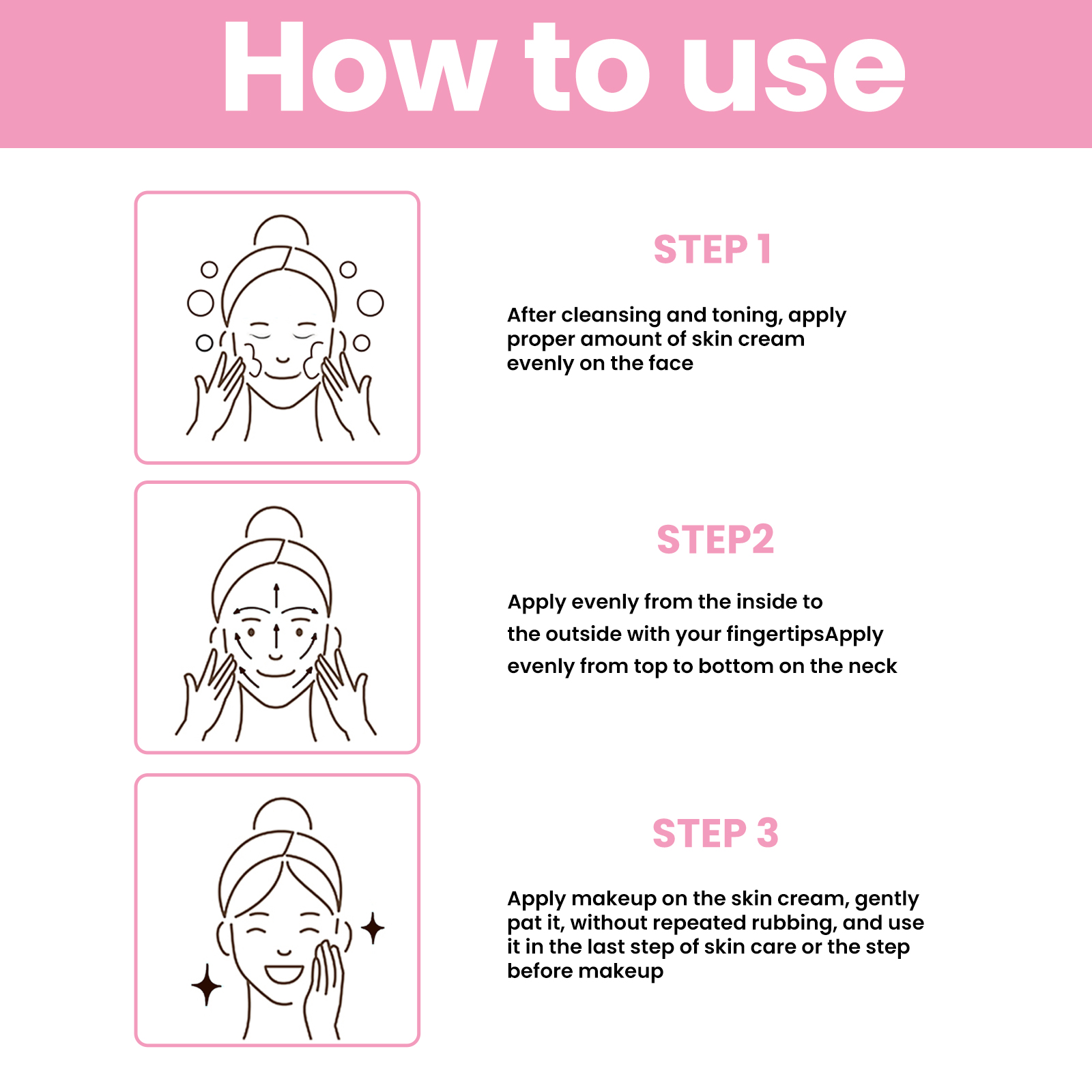 How to use

STEP 1

After cleansing and toning, apply proper amount of skin cream evenly on the face

STEP2

Apply evenly from the inside to the outside with your fingertipsApply evenly from top to bottom on the neck

STEP 3

Apply makeup on the skin cream, gently pat it, without repeated rubbing, and use it in the last step of skin care or the step before makeup