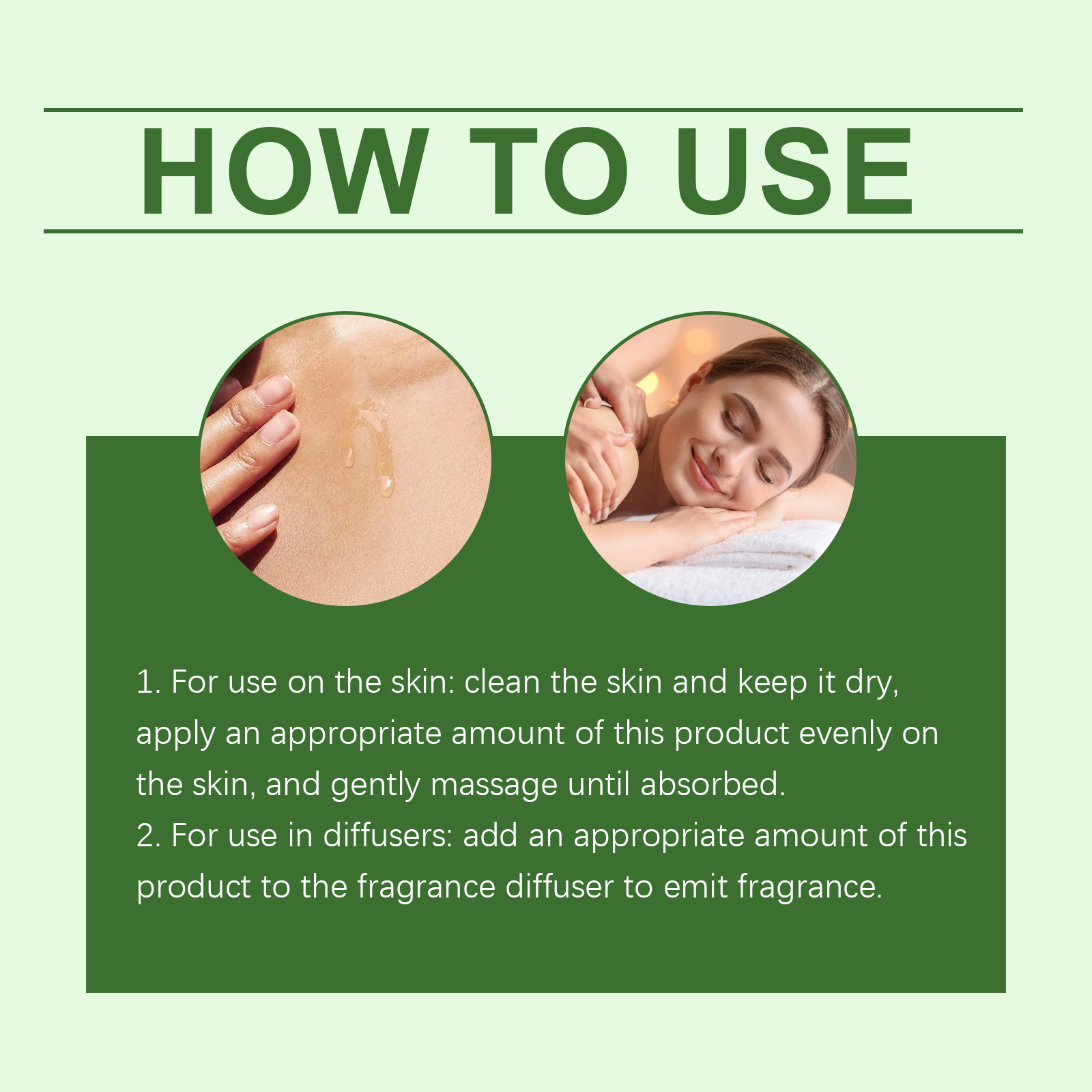 HOW TO USE

1. For use on the skin: clean the skin and keep it dry, apply an appropriate amount of this product evenly on the skin, and gently massage until absorbed.
2. For use in diffusers: add an appropriate amount of this product to the fragrance diffuser to emit fragrance.