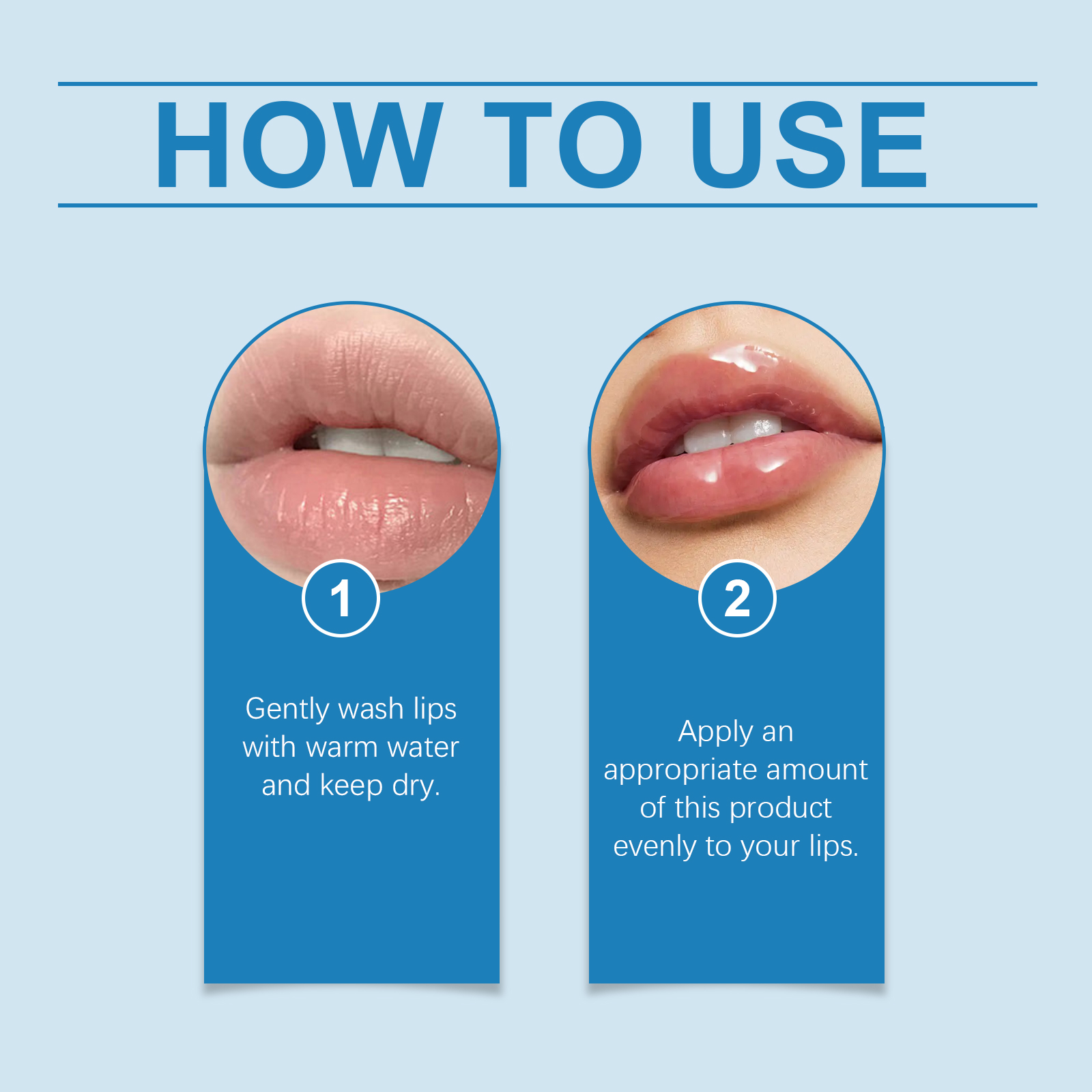 HOW TO USE

1

Gently wash lips with warm water and keep dry.

2

Apply an appropriate amount of this product evenly to your lips.