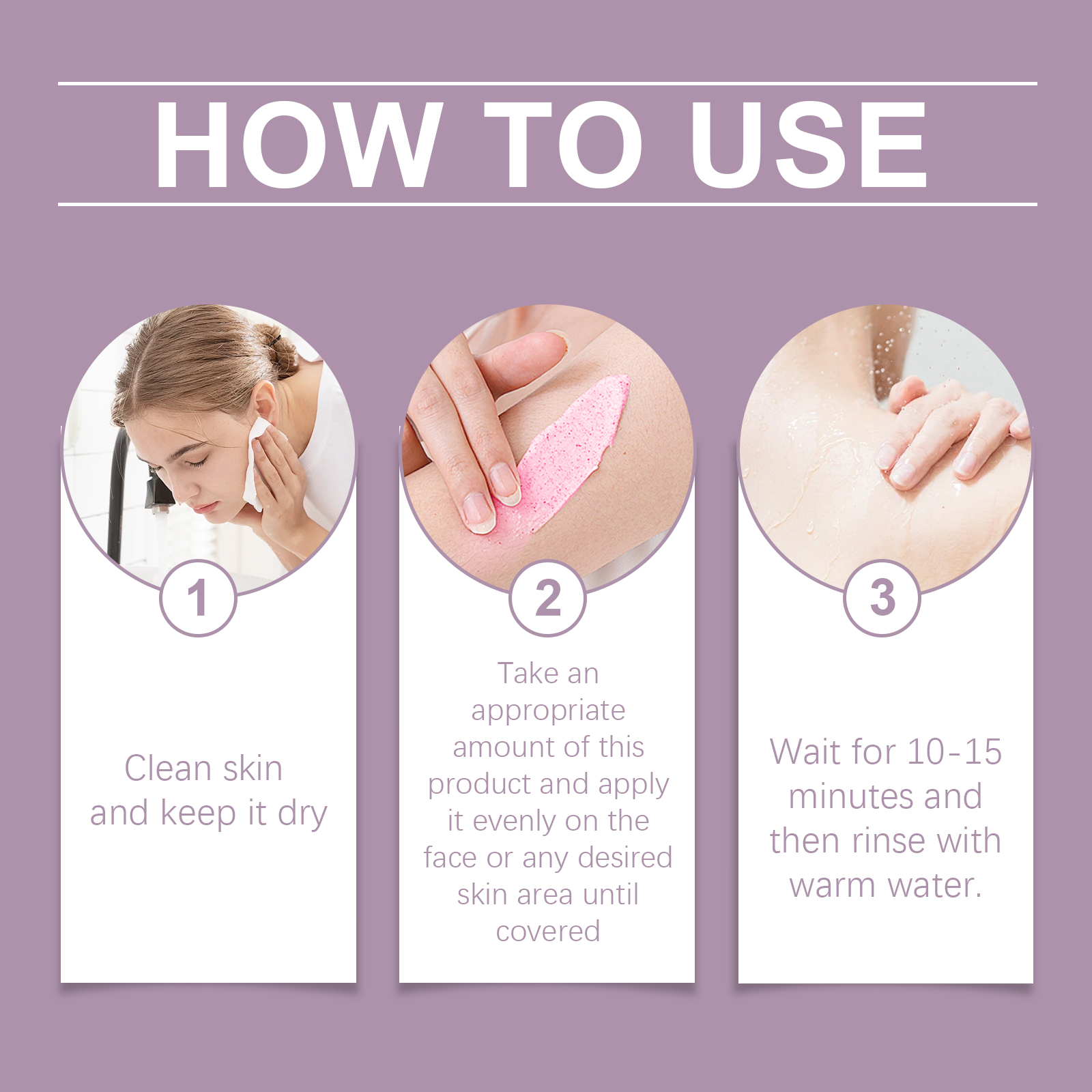 HOW TO USE

1

Clean skin and keep it dry

2

Take an appropriate amount of this product and apply it evenly on the face or any desired skin area until covered

3

Wait for 10-15 minutes and then rinse with warm water.