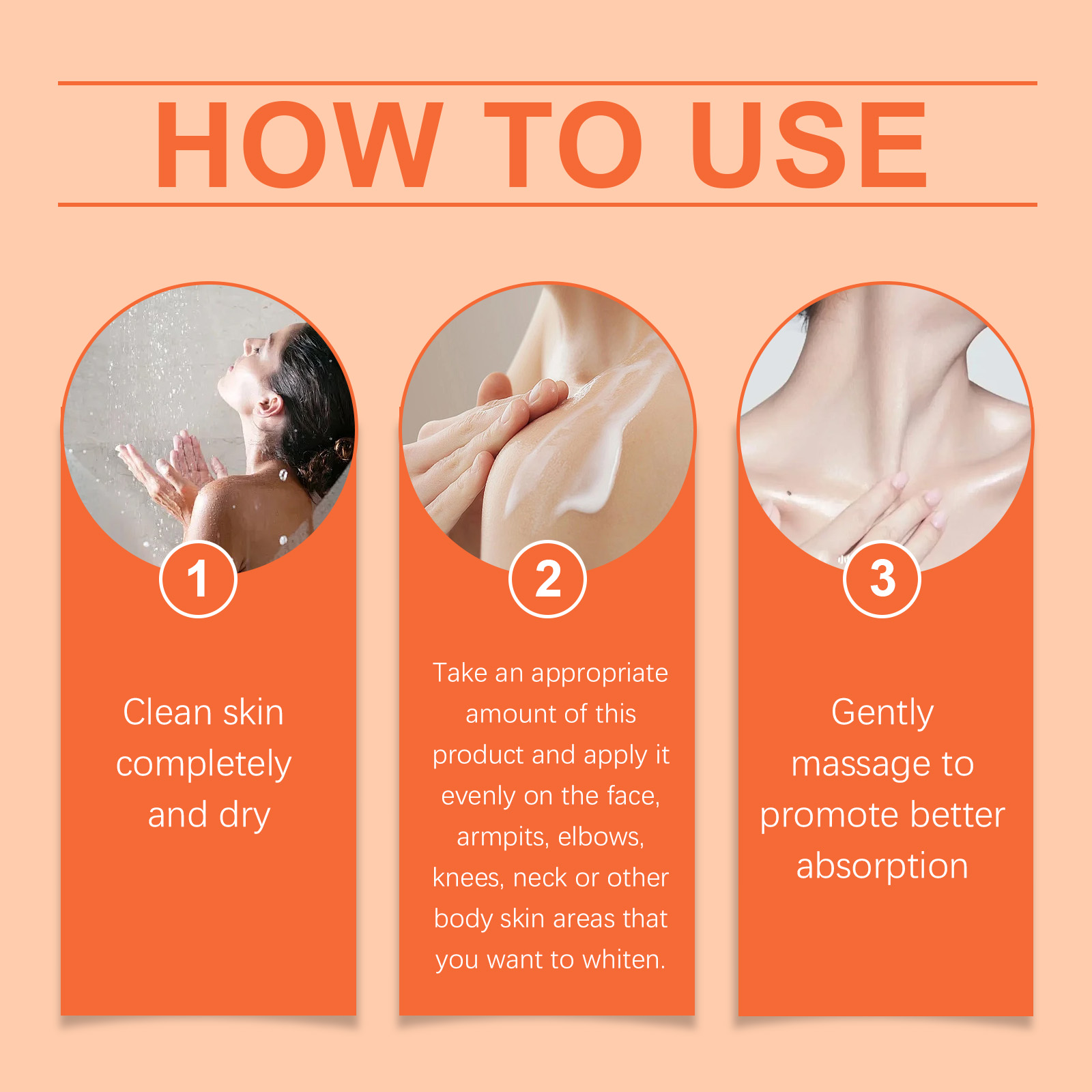 HOW TO USE

1

Clean skin completely and dry

2

Take an appropriate amount of this product and apply it evenly on the face, armpits, elbows, knees, neck or other body skin areas that you want to whiten.

3

Gently massage to promote better absorption