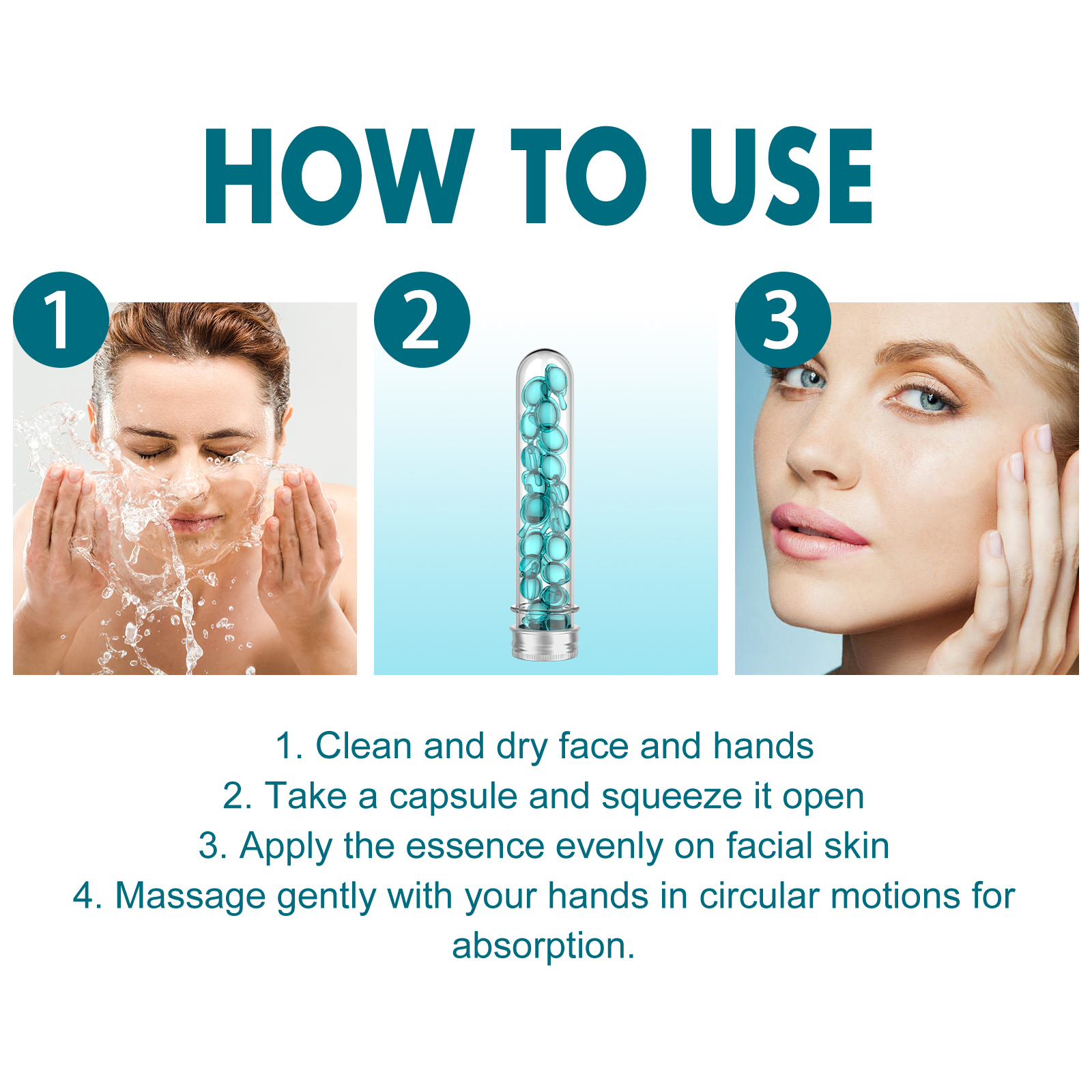 HOW TO USE

1

2

3

1. Clean and dry face and hands
2. Take a capsule and squeeze it open
3. Apply the essence evenly on facial skin
4. Massage gently with your hands in circular motions for absorption.