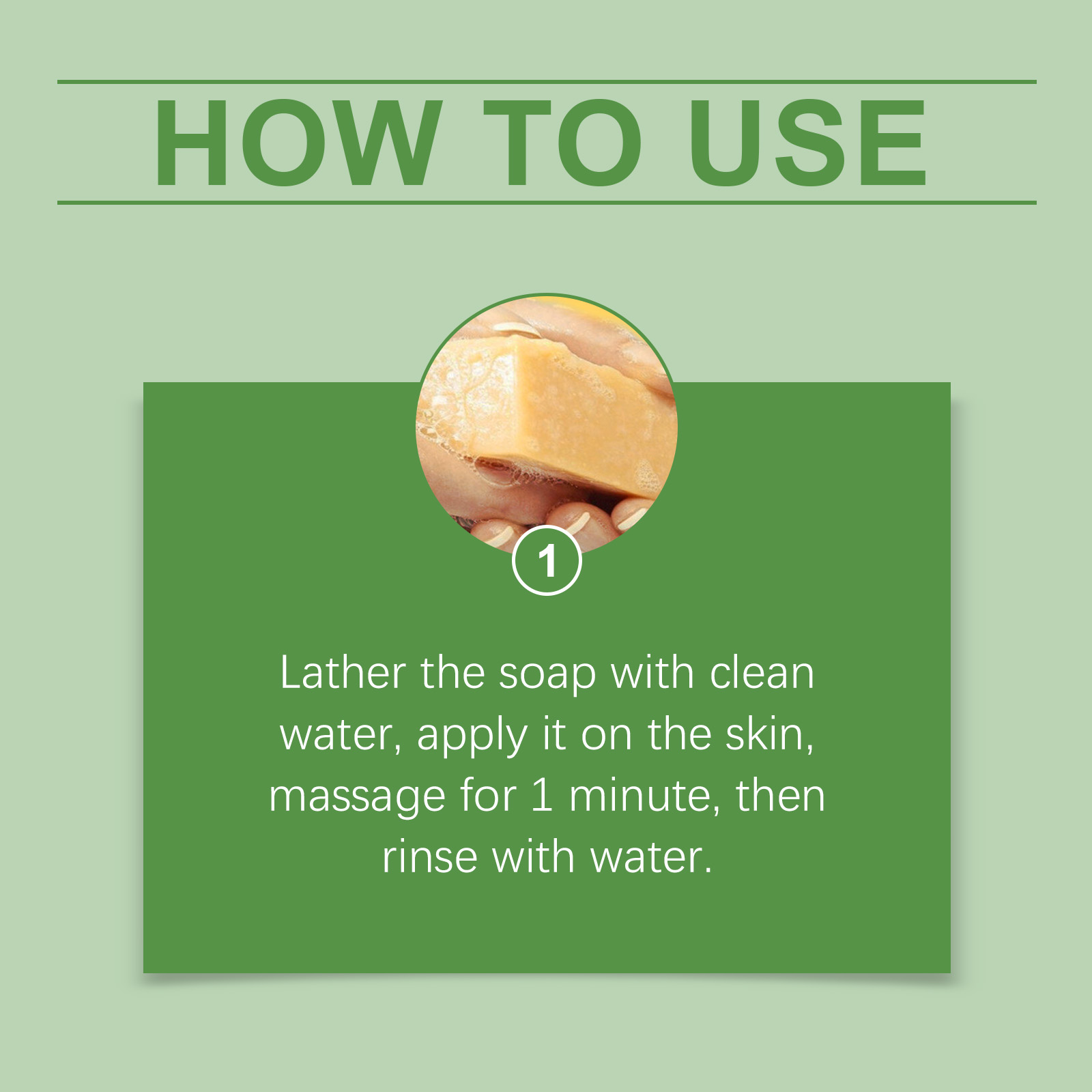 HOW TO USE

1

Lather the soap with clean water, apply it on the skin, massage for 1 minute, then rinse with water.