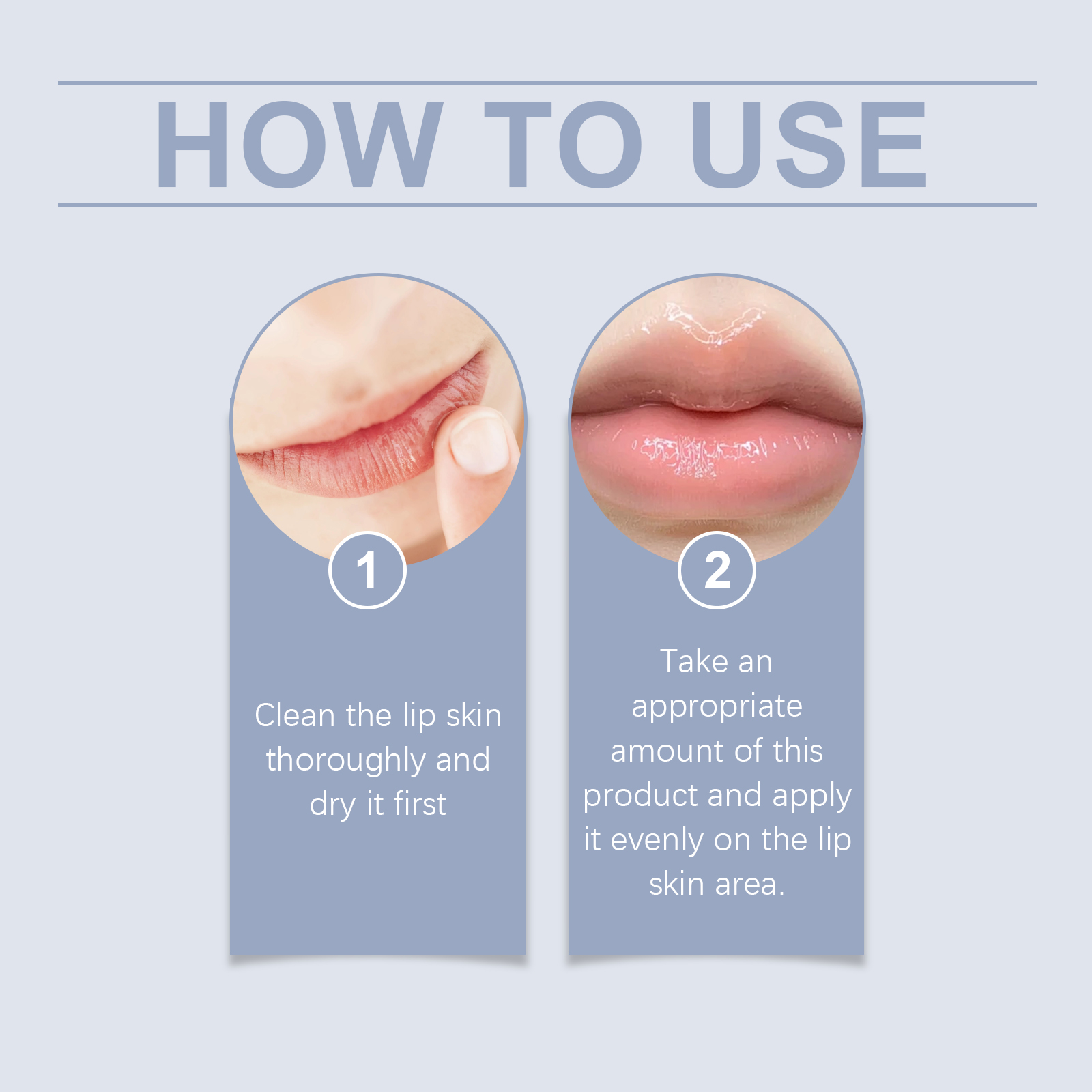 HOW TO USE

1

Clean the lip skin thoroughly and dry it first

2

Take an appropriate amount of this product and apply it evenly on the lip skin area.