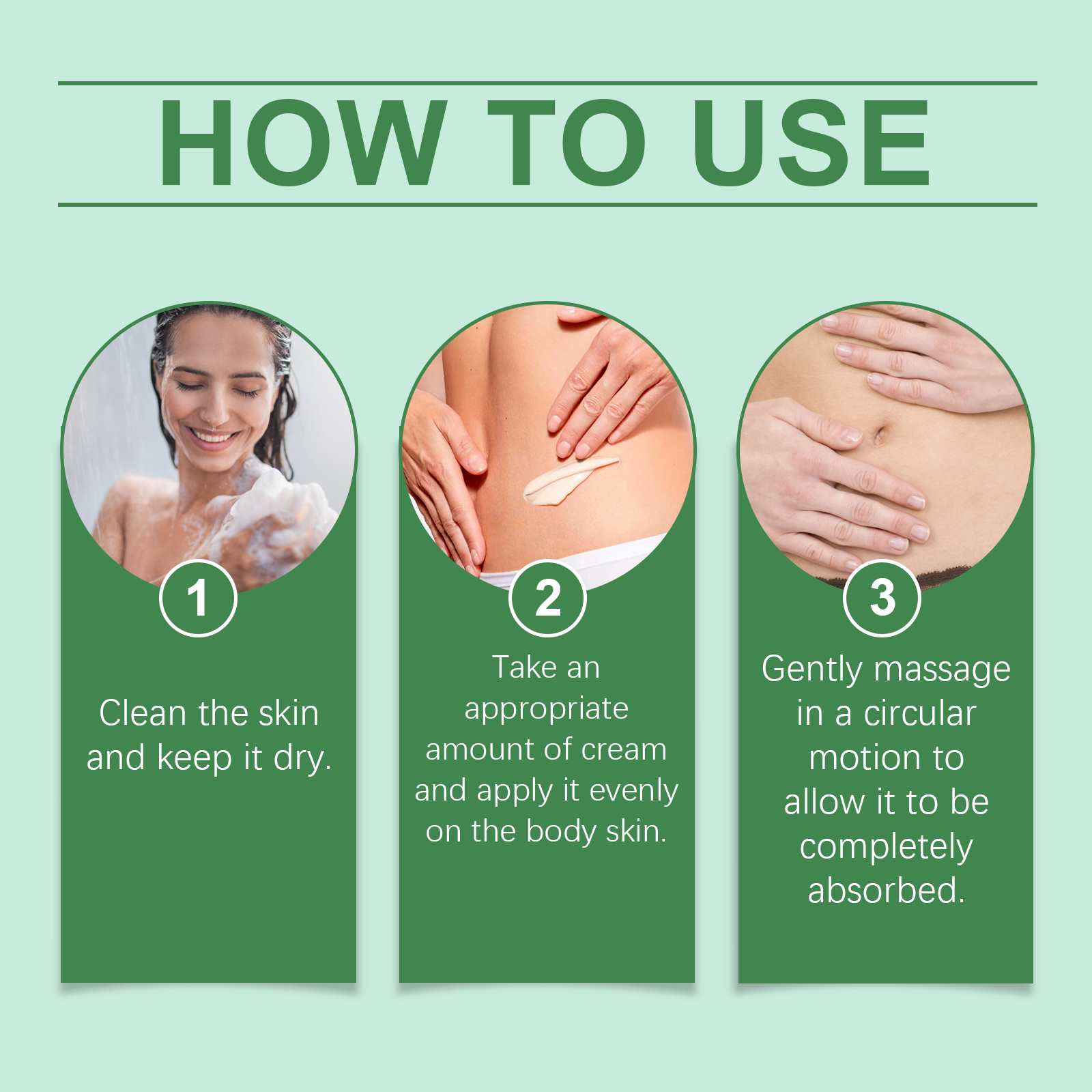 HOW TO USE

1

Clean the skin and keep it dry.

2

Take an appropriate amount of cream and apply it evenly on the body skin.

3

Gently massage in a circular motion to allow it to be completely absorbed.