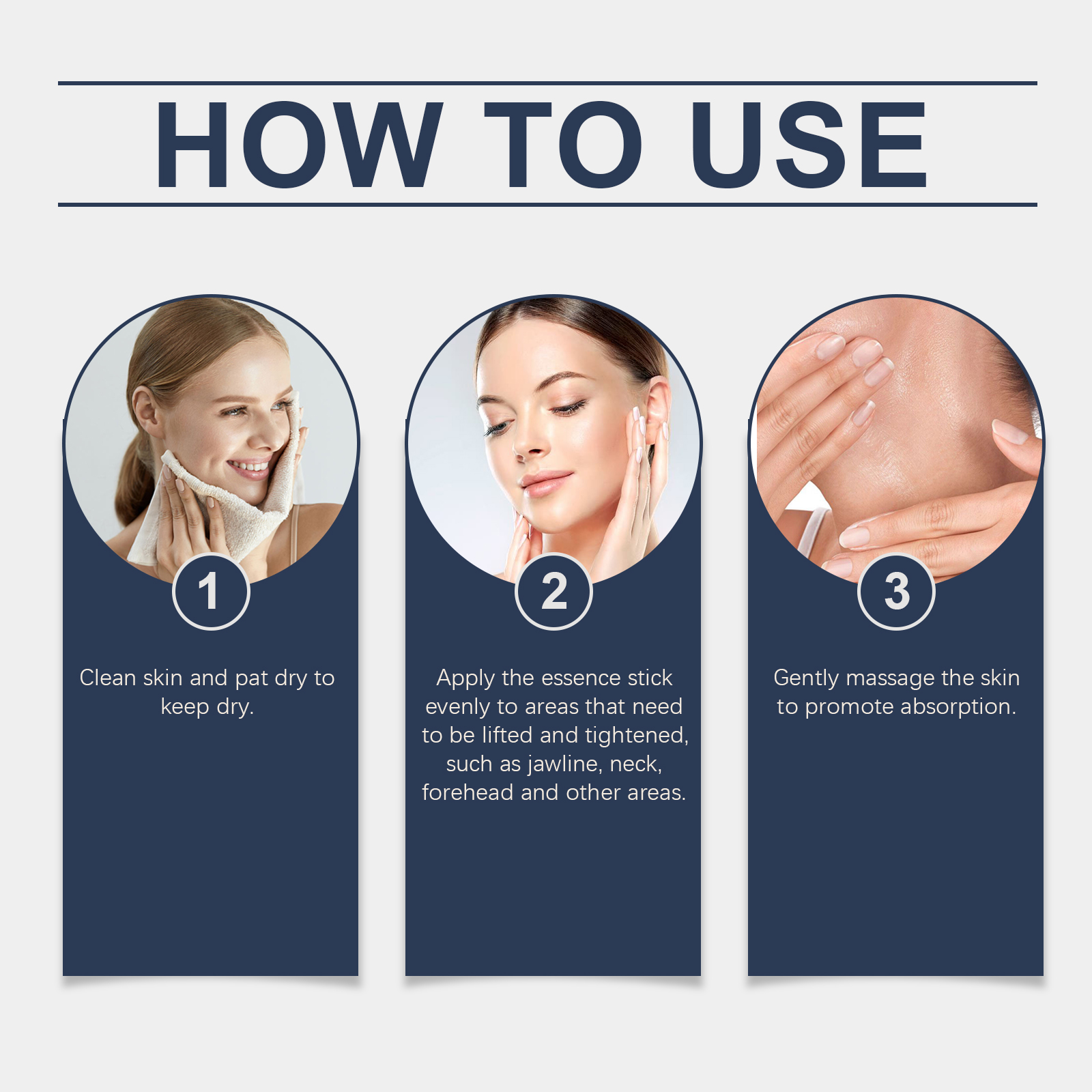 HOW TO USE

1

Clean skin and pat dry to keep dry.

2

Apply the essence stick evenly to areas that need to be lifted and tightened, such as jawline, neck, forehead and other areas.

3

Gently massage the skin to promote absorption.