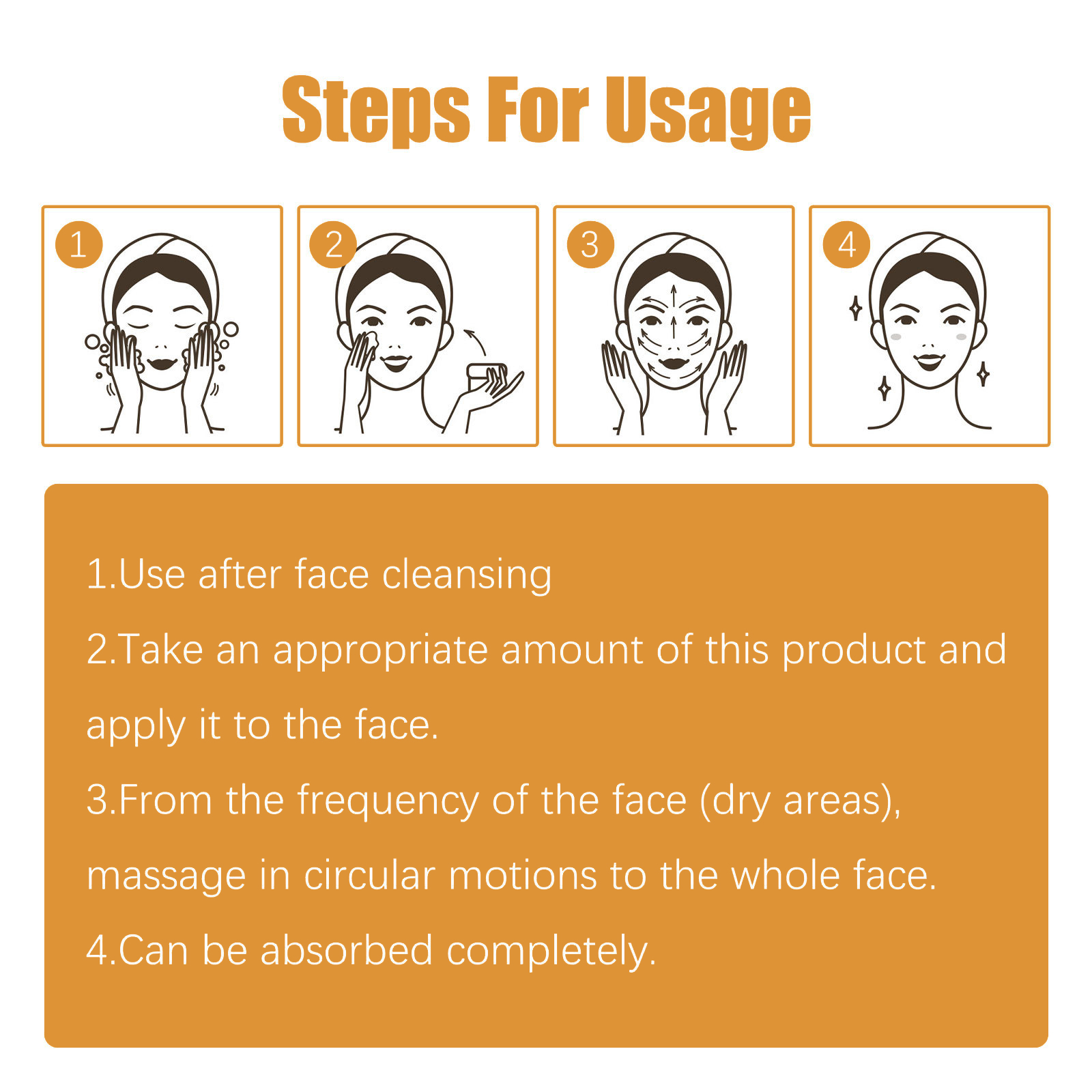 Steps For Usage

1

2

3

4

1.Use after face cleansing

2.Take an appropriate amount of this product and apply it to the face.

3.From the frequency of the face (dry areas), massage in circular motions to the whole face.

4.Can be absorbed completely.