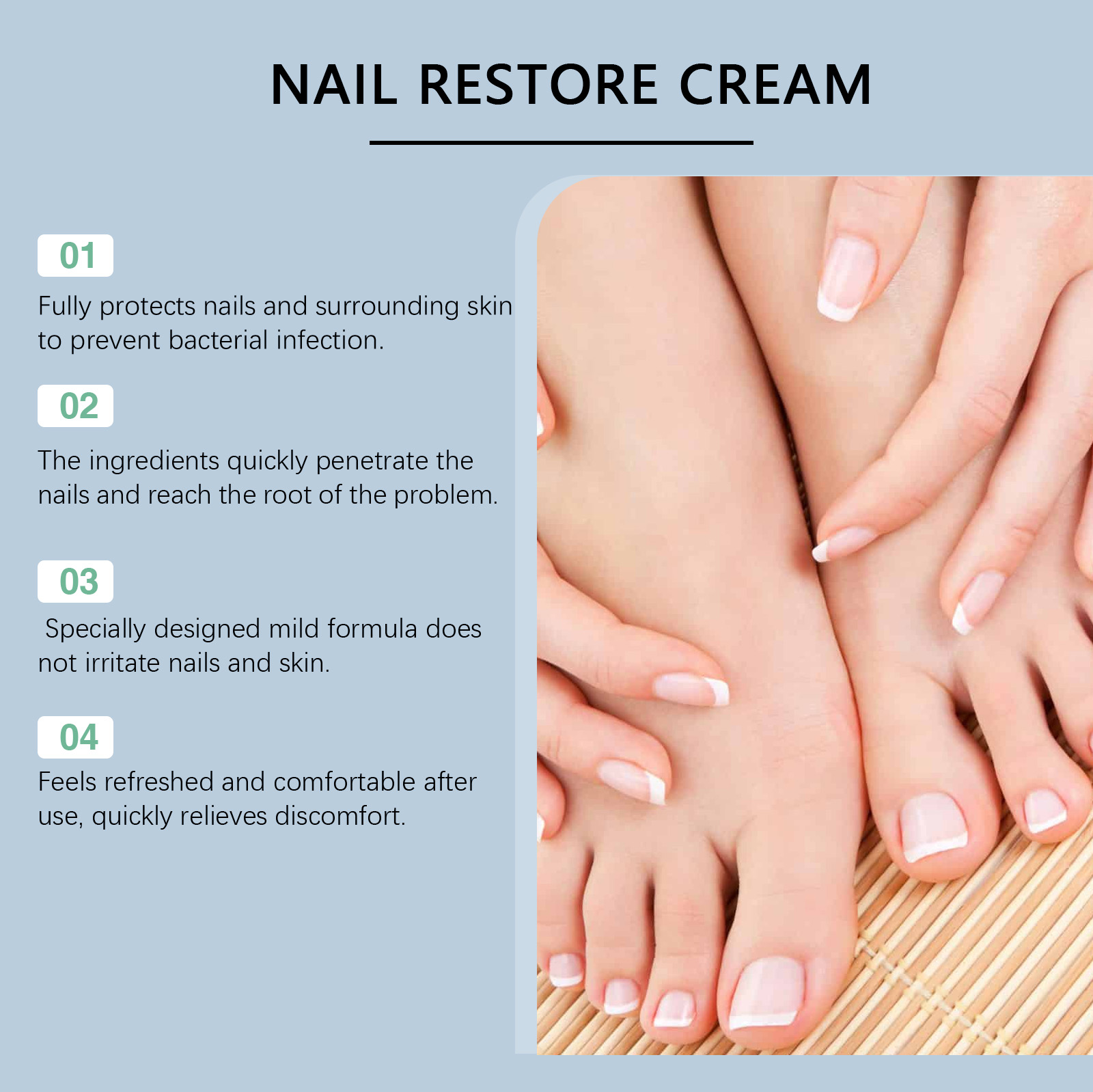 NAIL RESTORE CREAM

01

Fully protects nails and surrounding skin to prevent bacterial infection.

02

The ingredients quickly penetrate the nails and reach the root of the problem.

03

Specially designed mild formula does not irritate nails and skin.

04

Feels refreshed and comfortable after use, quickly relieves discomfort.