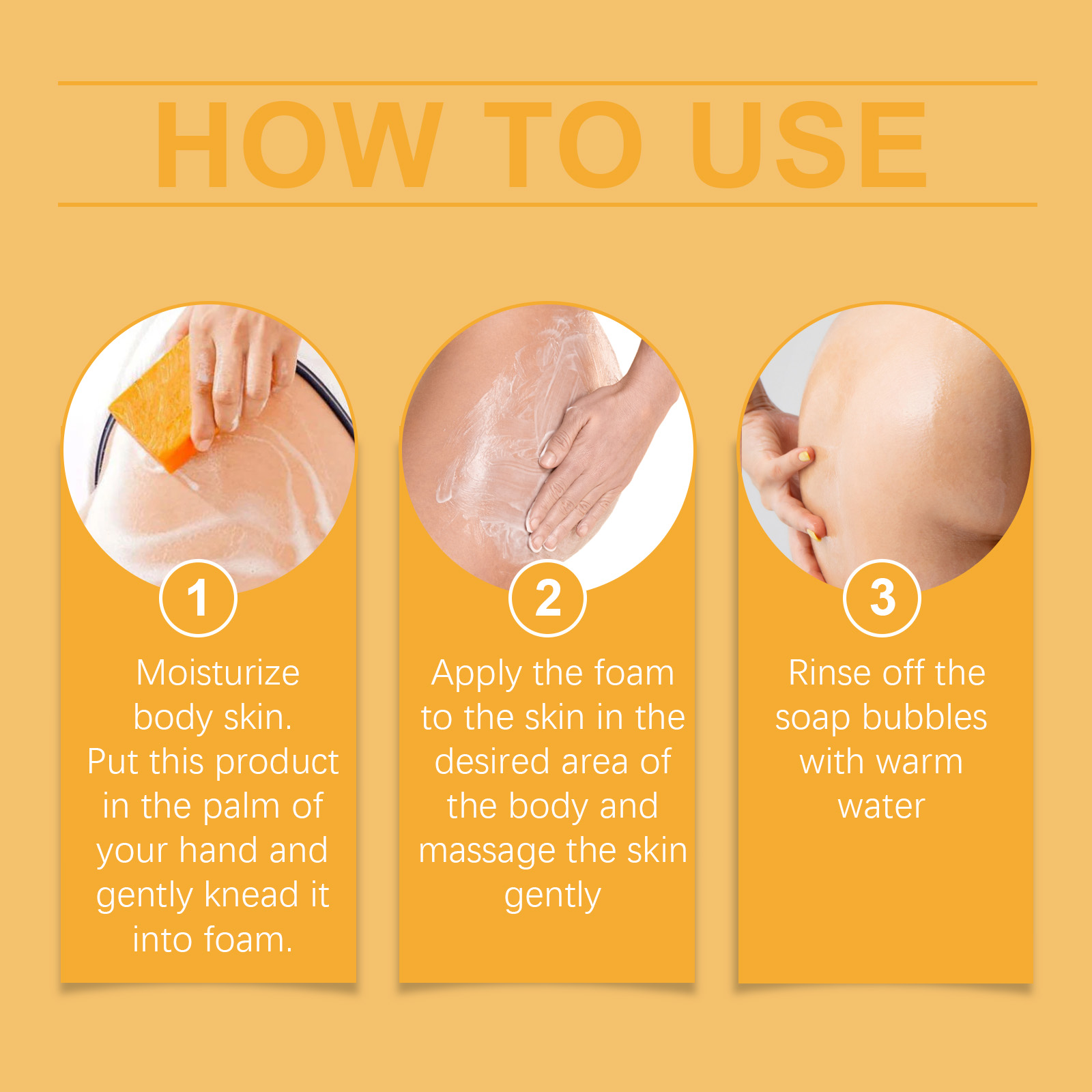 HOW TO USE

1

Moisturize body skin. Put this product in the palm of your hand and gently knead it into foam.

2

Apply the foam to the skin in the desired area of the body and massage the skin gently

3

Rinse off the soap bubbles with warm water