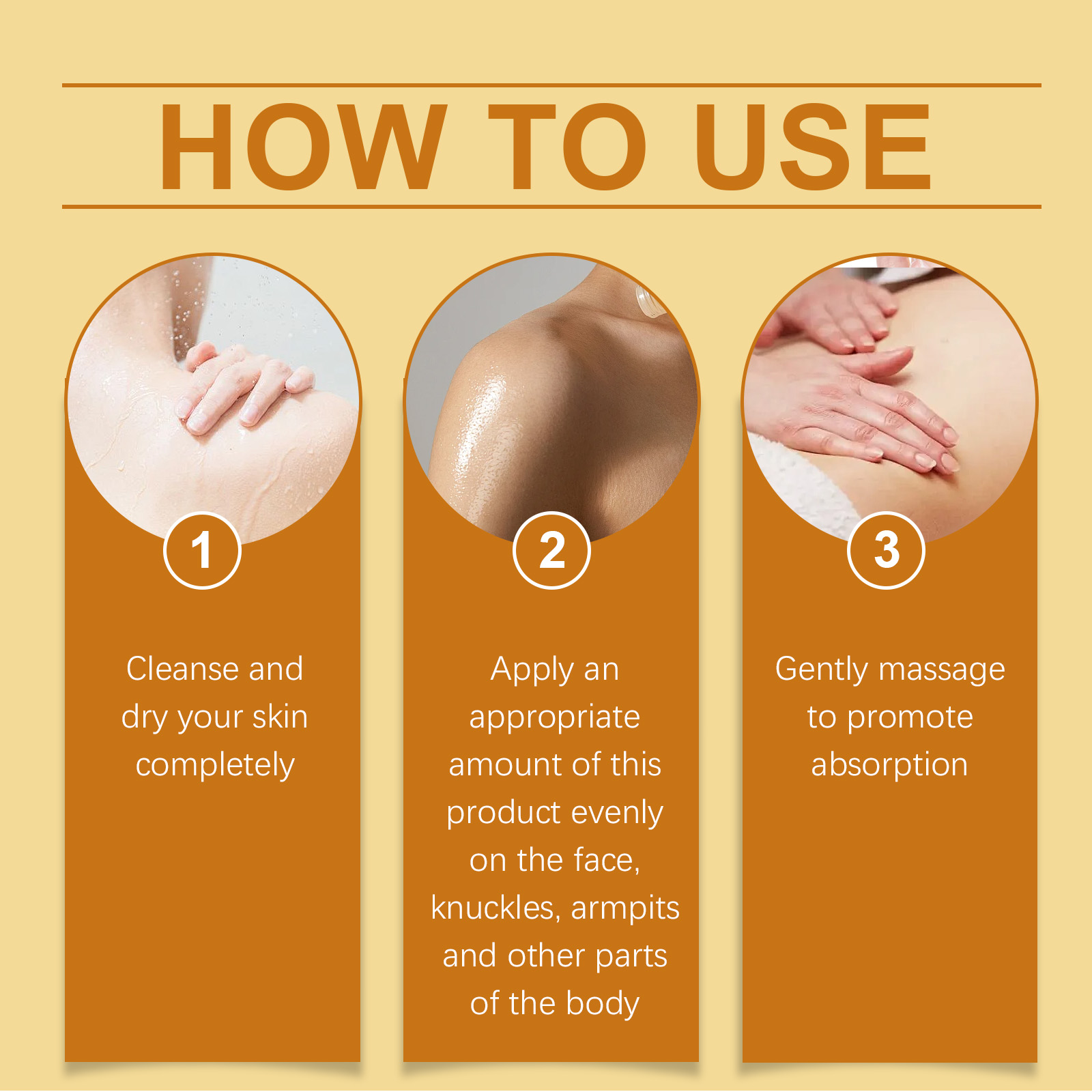 HOW TO USE

1

Cleanse and dry your skin completely

2

Apply an appropriate amount of this product evenly on the face, knuckles, armpits and other parts of the body

3

Gently massage to promote absorption