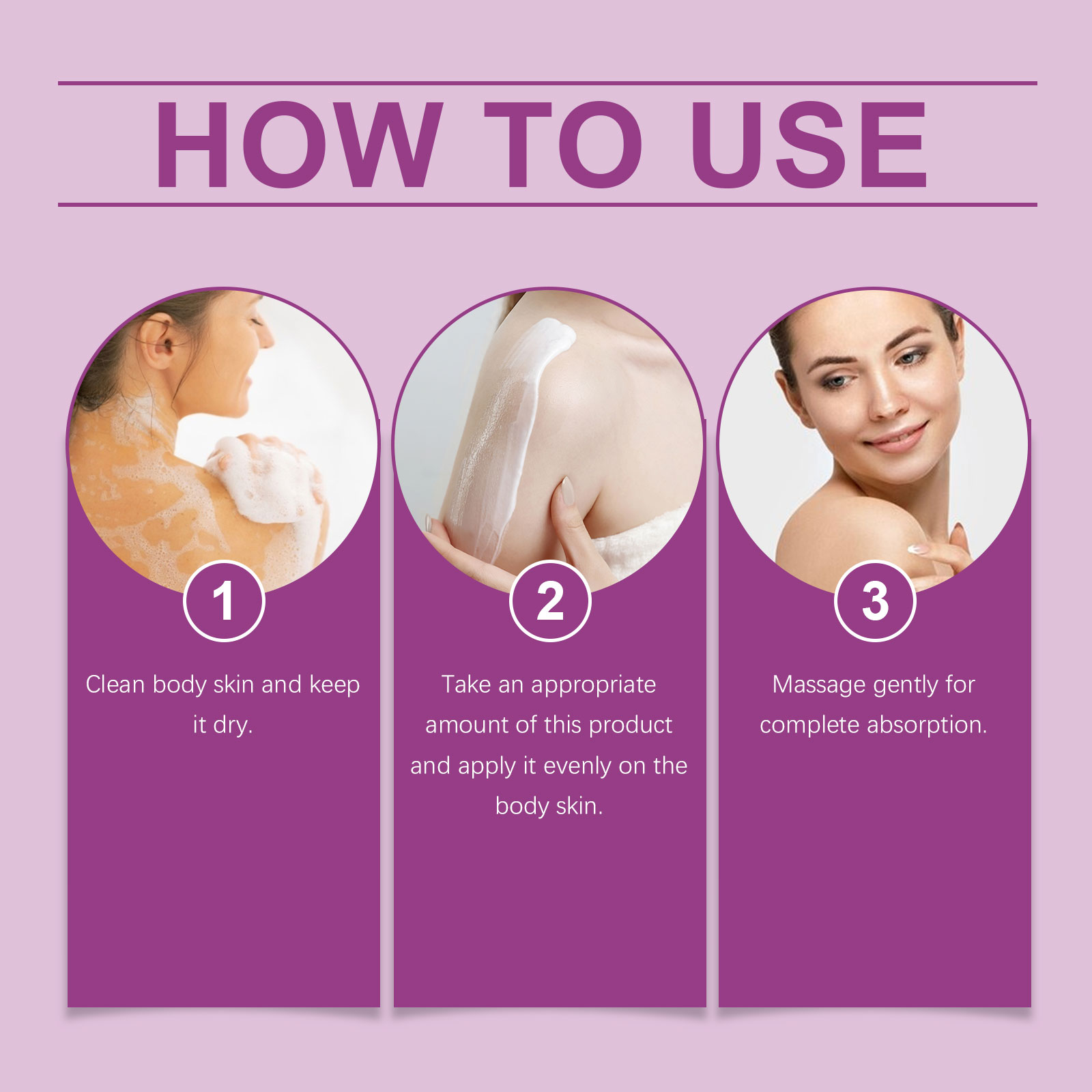 HOW TO USE

1

Clean body skin and keep it dry.

2

Take an appropriate amount of this product and apply it evenly on the body skin.

3

Massage gently for complete absorption.