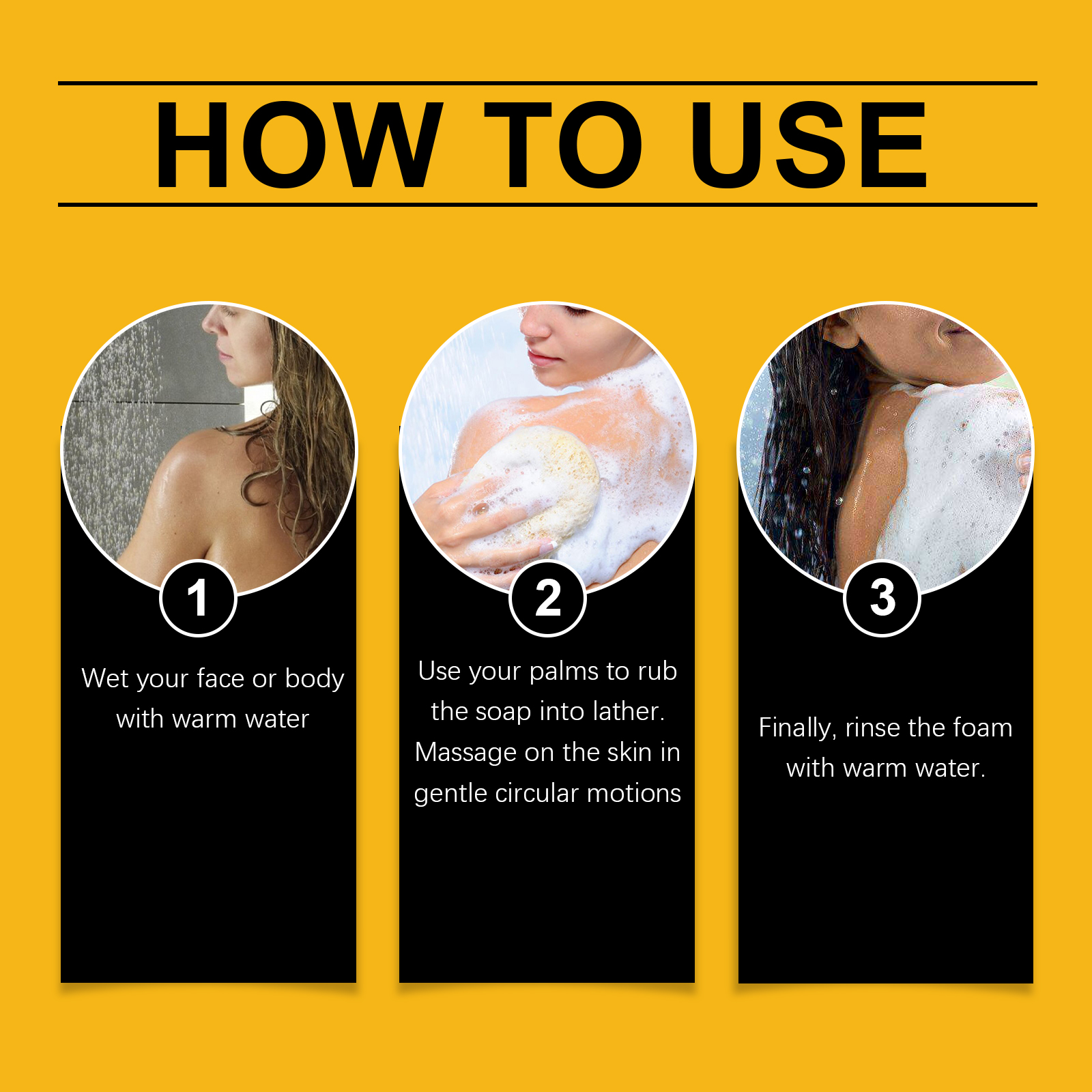 HOW TO USE

1

Wet your face or body with warm water

2

Use your palms to rub the soap into lather. Massage on the skin in gentle circular motions

3

Finally, rinse the foam with warm water.