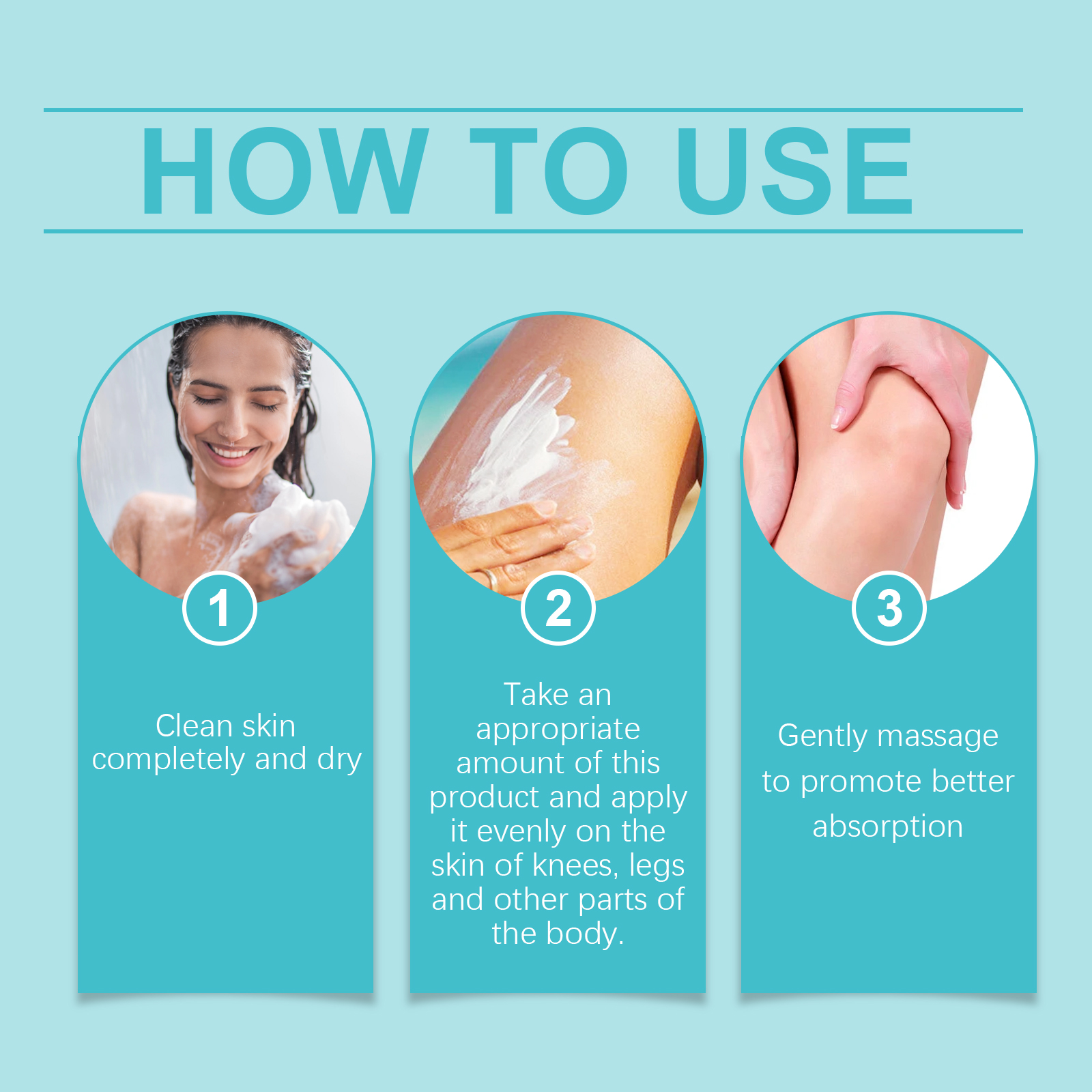 HOW TO USE

1

Clean skin completely and dry

2

Take an appropriate amount of this product and apply it evenly on the skin of knees, legs and other parts of the body.

3

Gently massage to promote better absorption