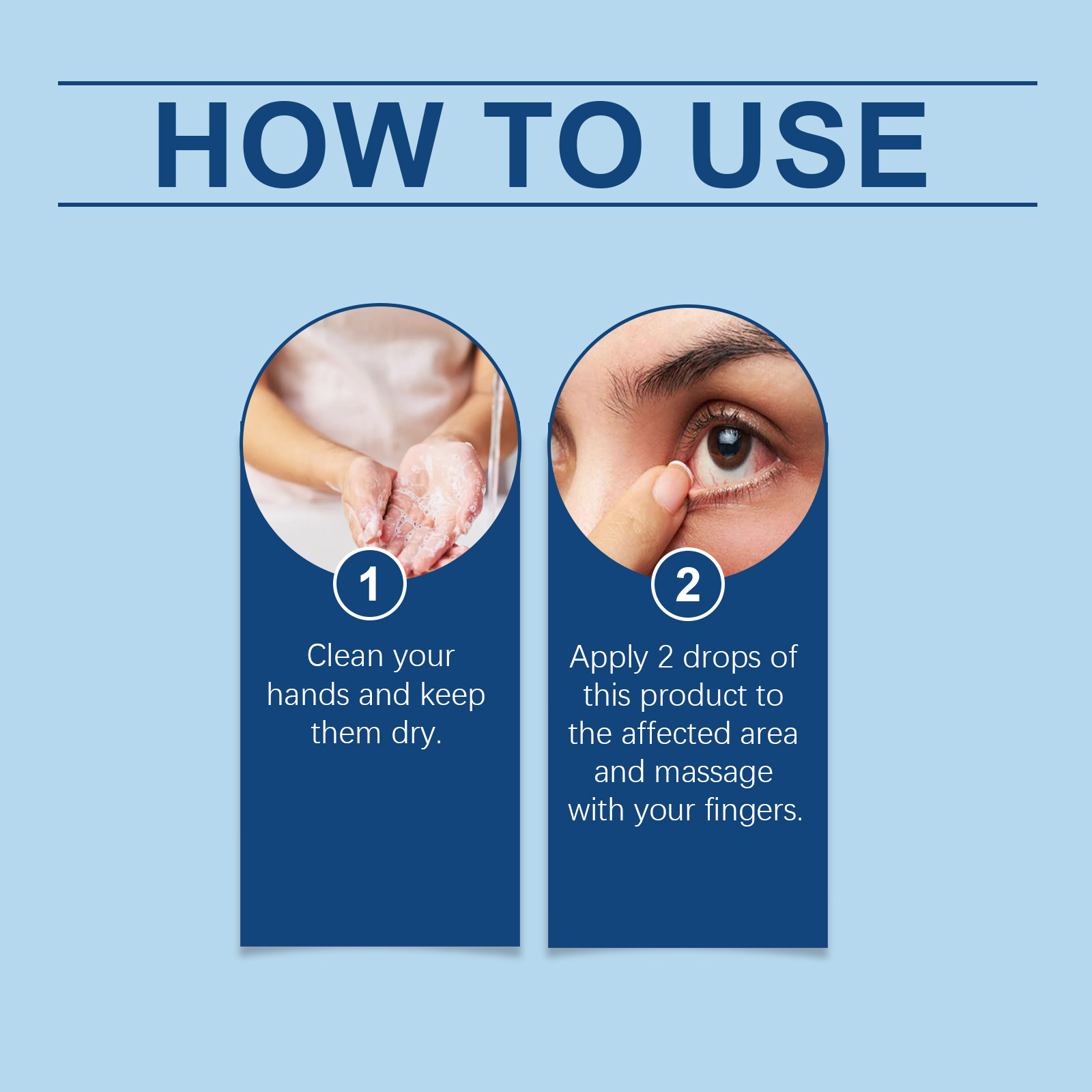 HOW TO USE

1

Clean your hands and keep them dry.

2

Apply 2 drops of this product to the affected area and massage with your fingers.