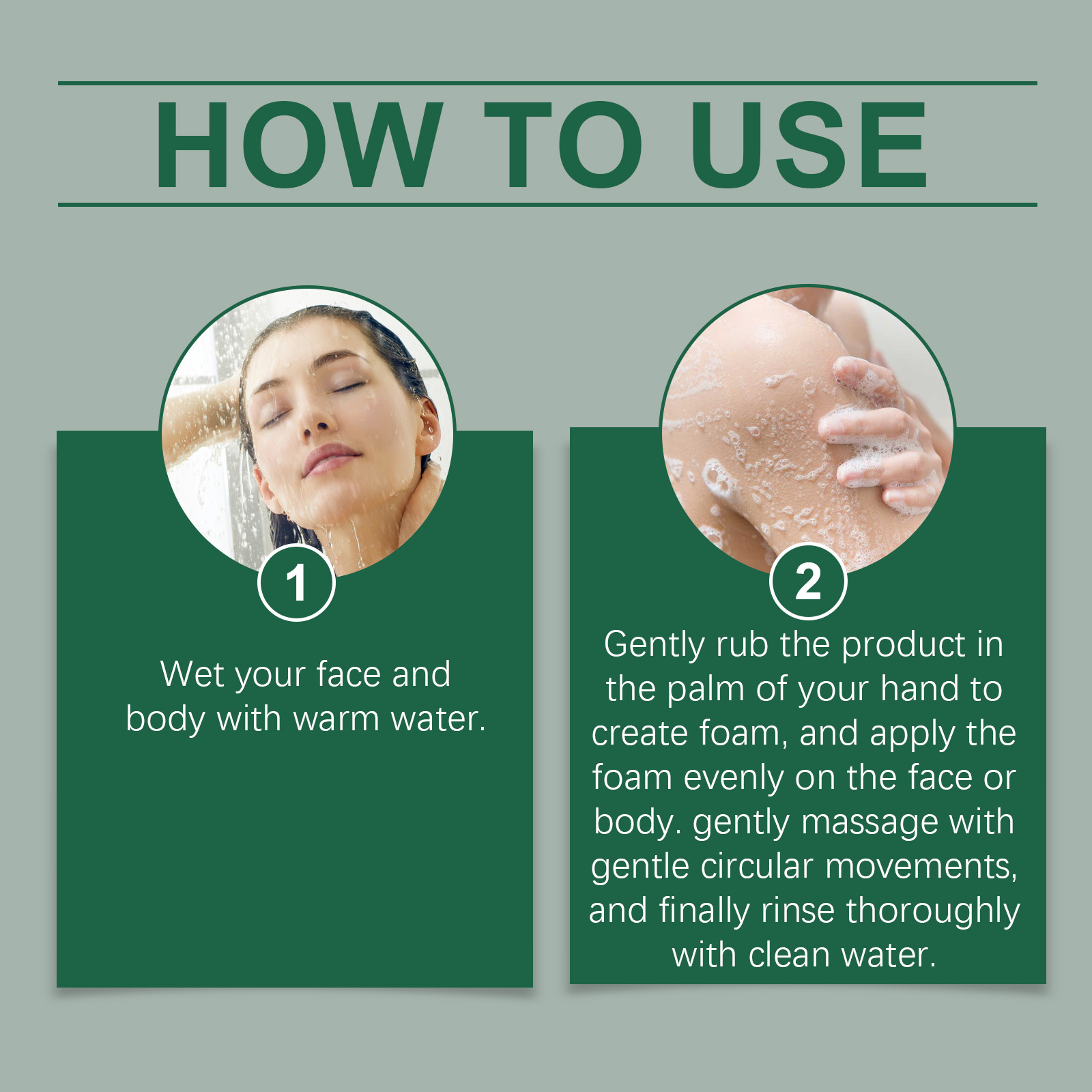 HOW TO USE

1

Wet your face and body with warm water.

2

Gently rub the product in the palm of your hand to create foam, and apply the foam evenly on the face or body. gently massage with gentle circular movements, and finally rinse thoroughly with clean water.