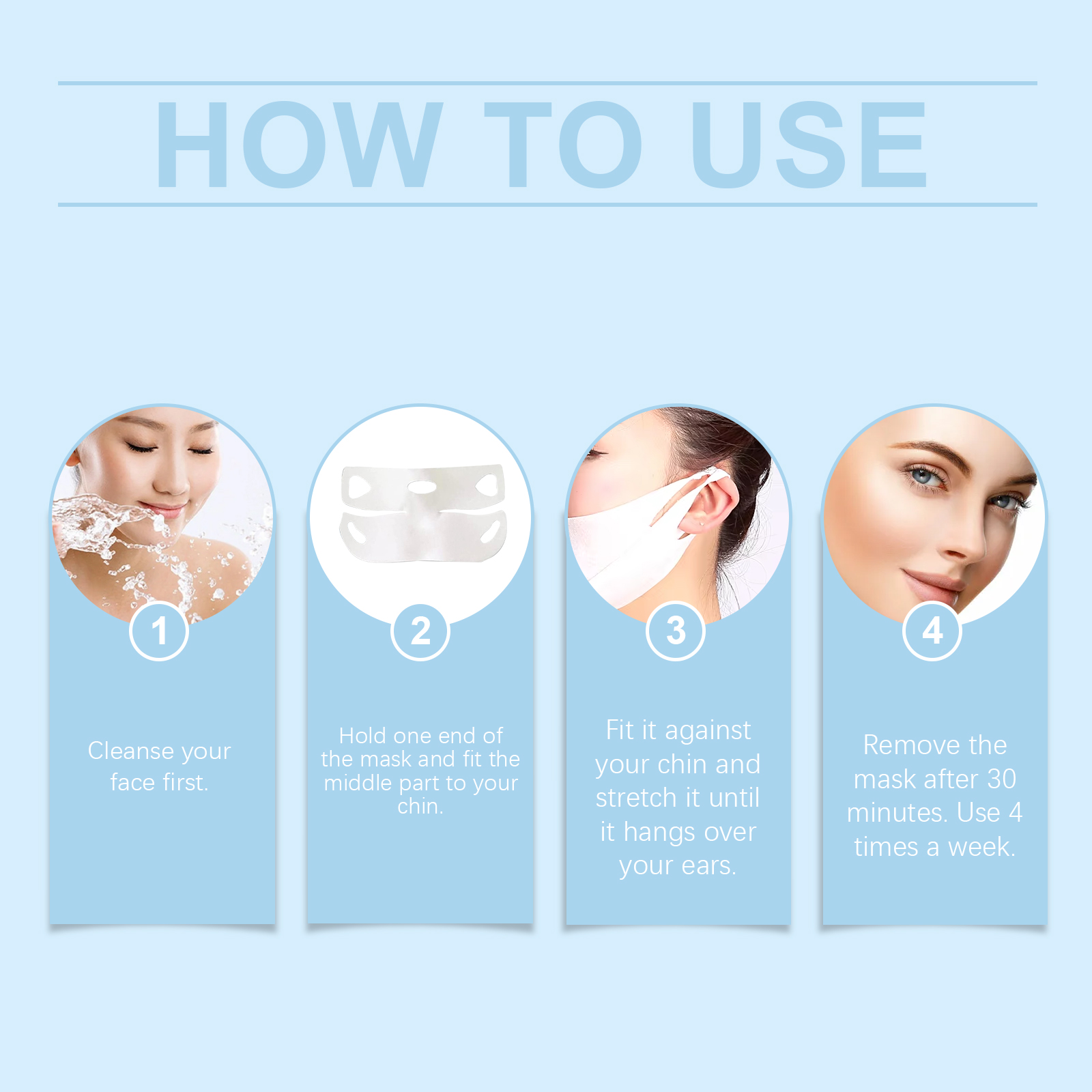 HOW TO USE

1

Cleanse your face first.

2

Hold one end of the mask and fit the middle part to your chin.

3

Fit it against your chin and stretch it until it hangs over your ears.

4

Remove the mask after 30 minutes. Use 4 times a week.