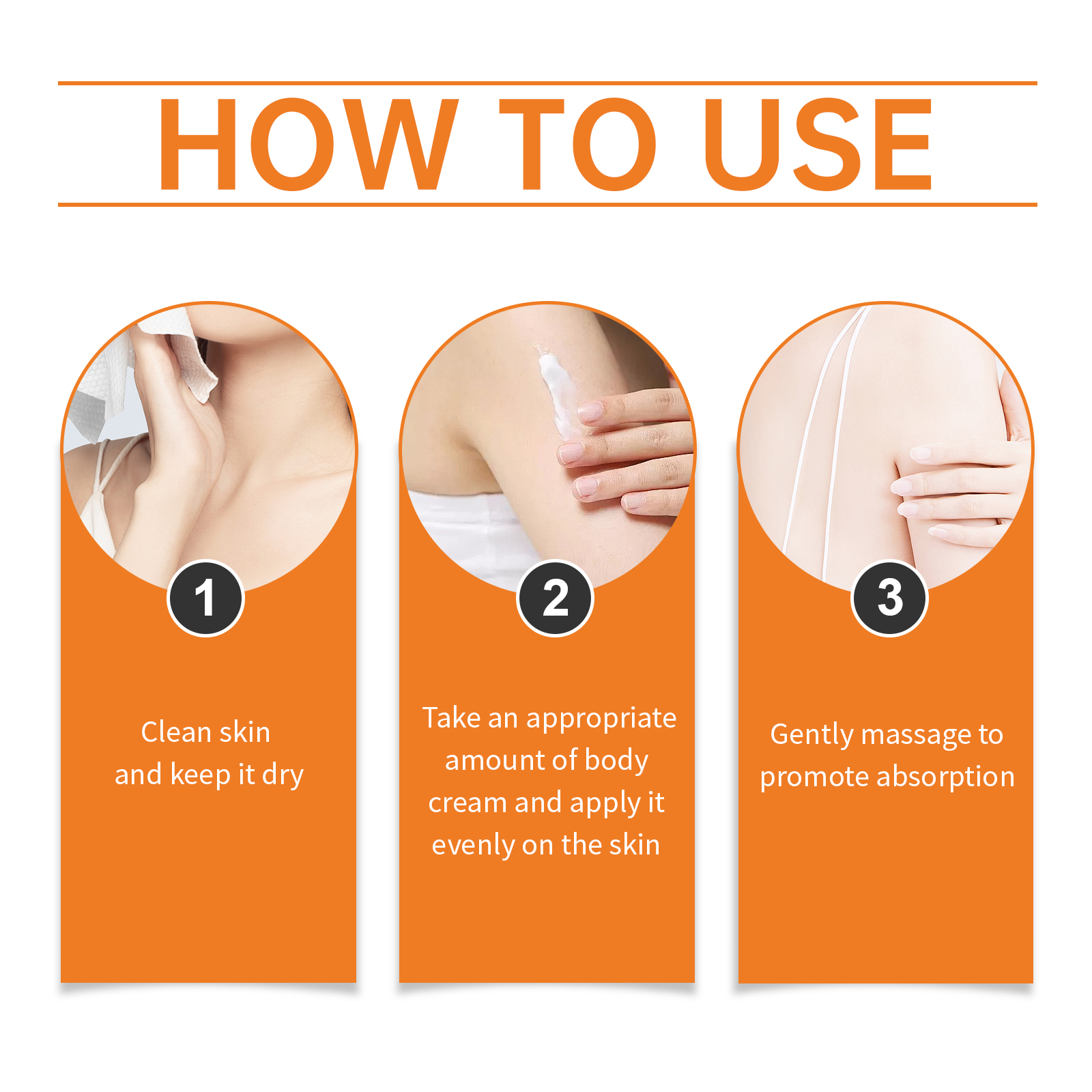 HOW TO USE

1

Clean skin and keep it dry

2

Take an appropriate amount of body cream and apply it evenly on the skin

3

Gently massage to promote absorption