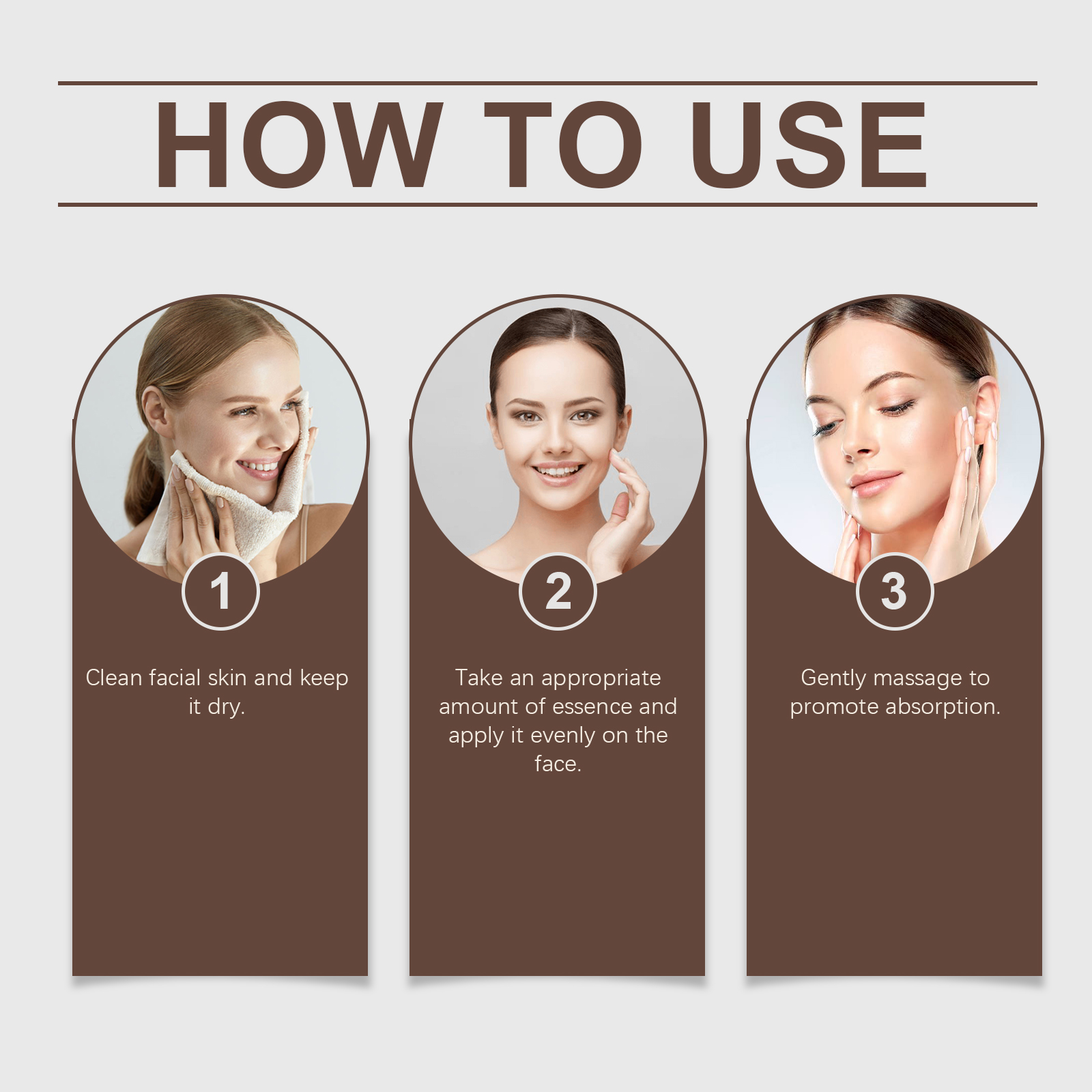 HOW TO USE

1

Clean facial skin and keep it dry.

2

Take an appropriate amount of essence and apply it evenly on the face.

3

Gently massage to promote absorption.