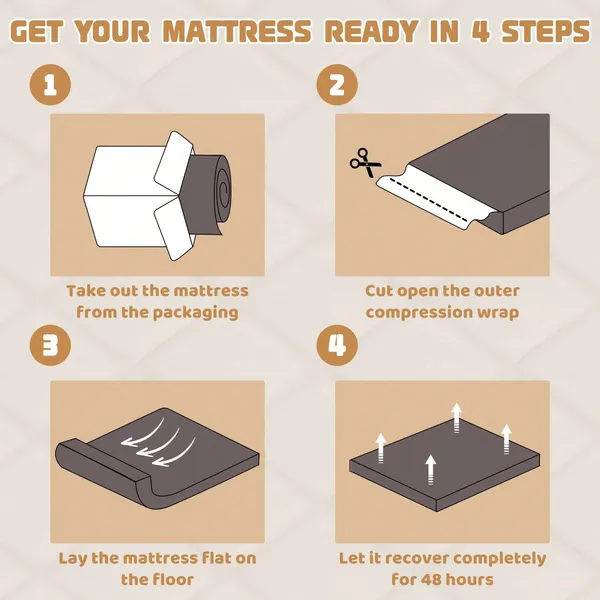 GET YOUR MATTRESS READY IN 4 STEPS

1

Take out the mattress from the packaging

2

Cut open the outer compression wrap

3

Lay the mattress flat on the floor

4

Let it recover completely for 48 hours