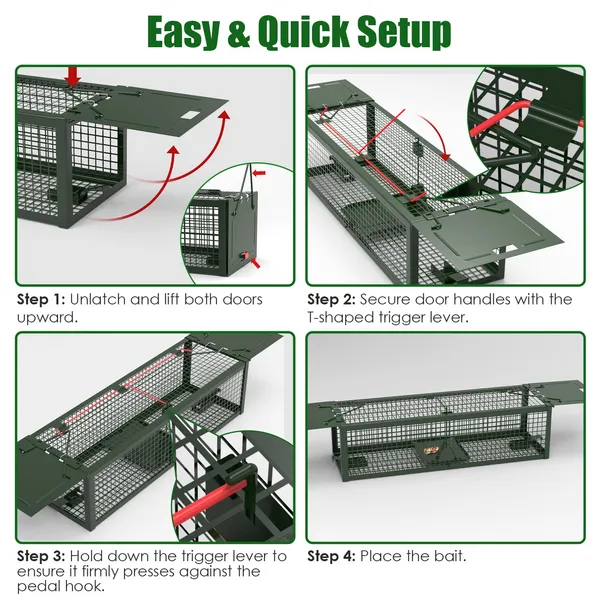 Easy & Quick Setup

Step 1: Unlatch and lift both doors upward.

Step 2: Secure door handles with the T-shaped trigger lever.

Step 3: Hold down the trigger lever to ensure it firmly presses against the pedal hook.

Step 4: Place the bait.