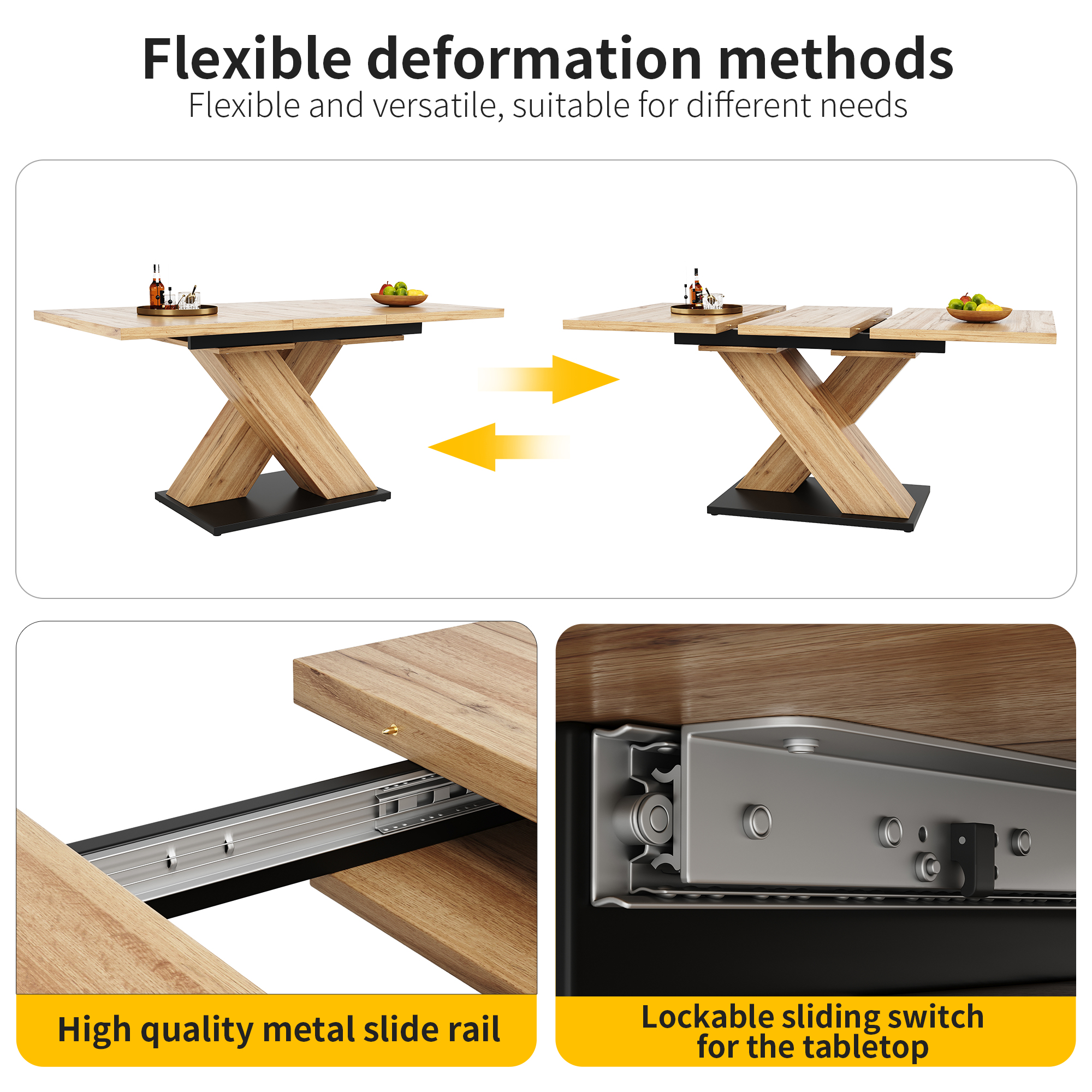 Flexible deformation methods
Flexible and versatile, suitable for different needs

High quality metal slide rail

Lockable sliding switch for the tabletop