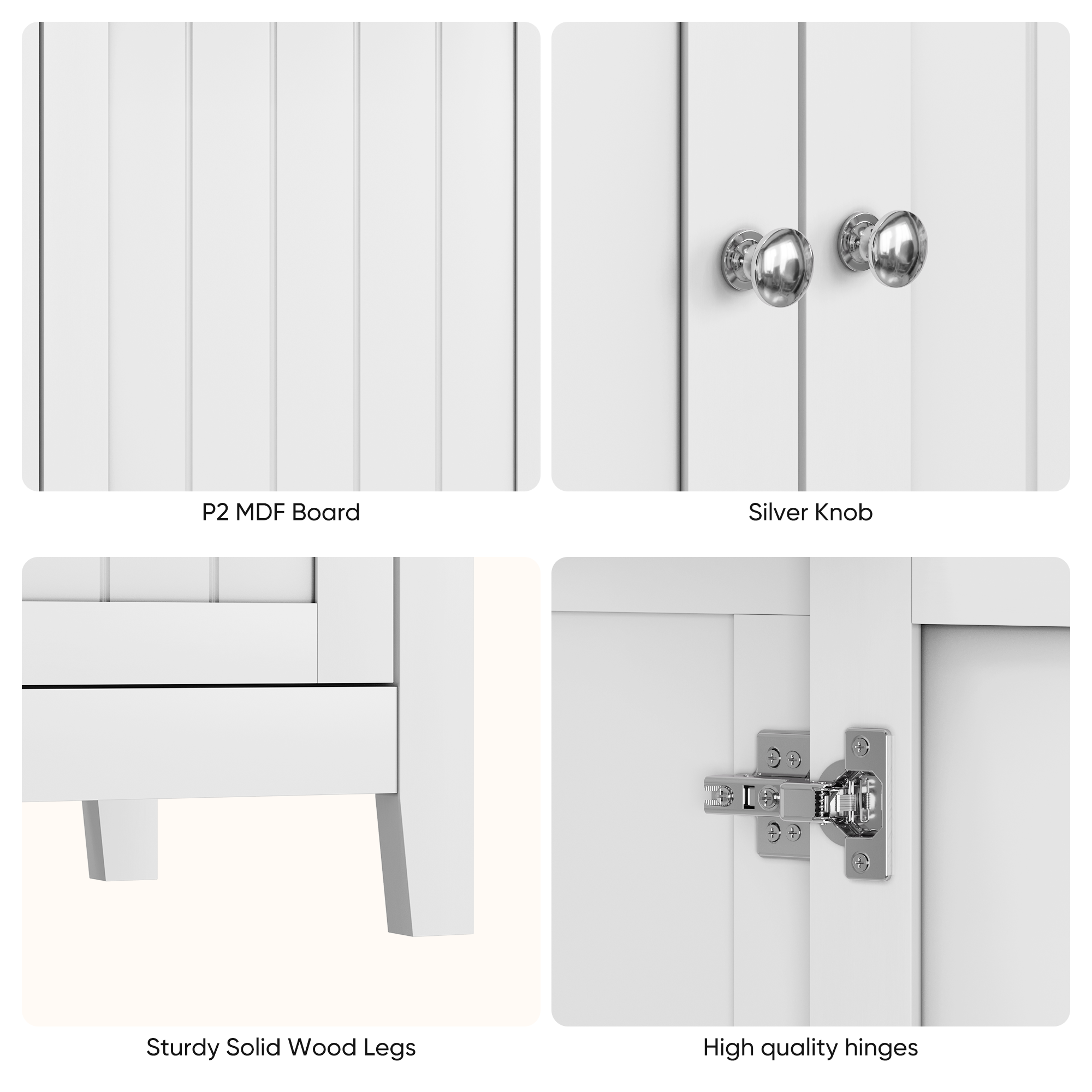 P2 MDF Board

Silver Knob

Sturdy Solid Wood Legs

High quality hinges