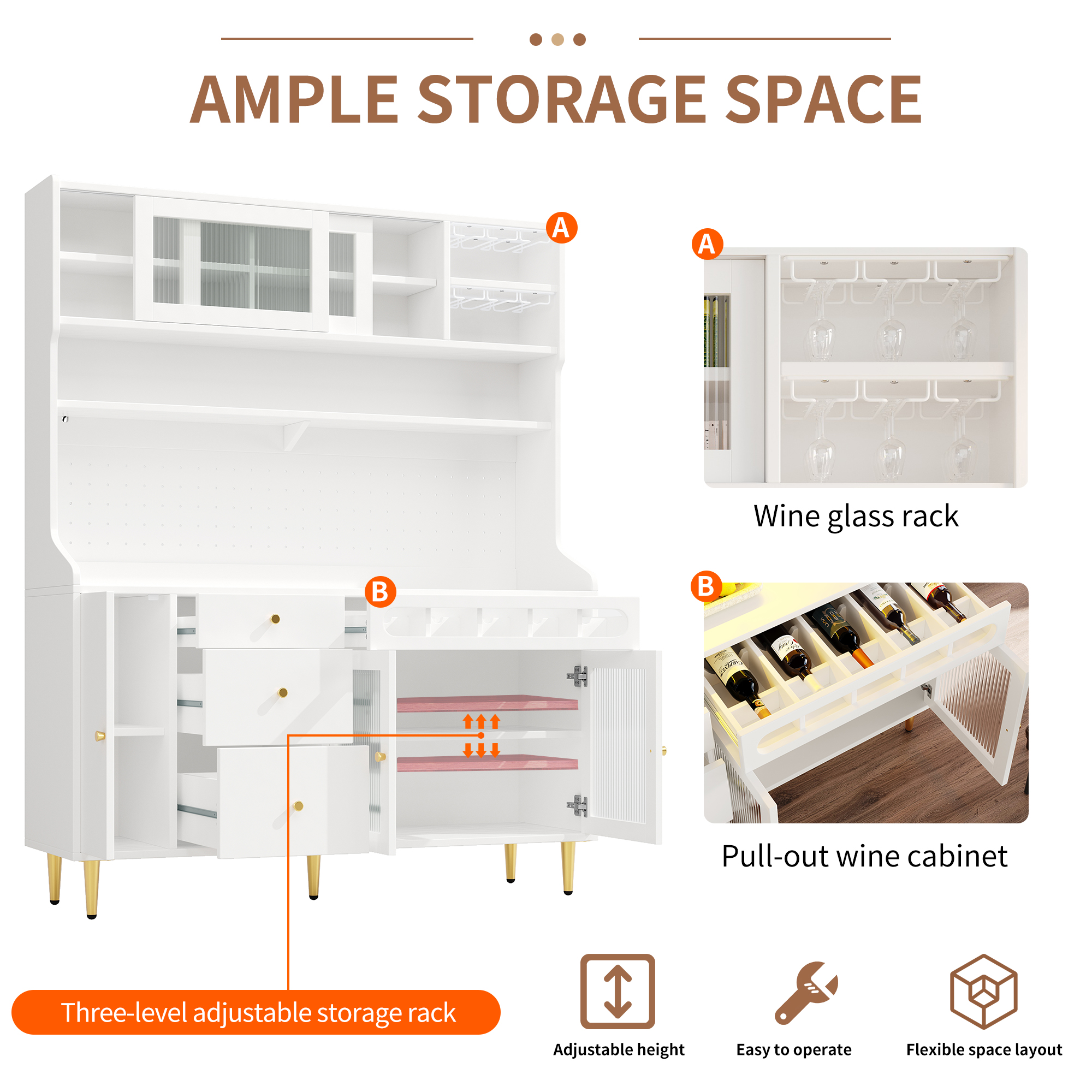 AMPLE STORAGE SPACE

A

B

A

Wine glass rack

B

Pull-out wine cabinet

Three-level adjustable storage rack

Adjustable height

Easy to operate

Flexible space layout