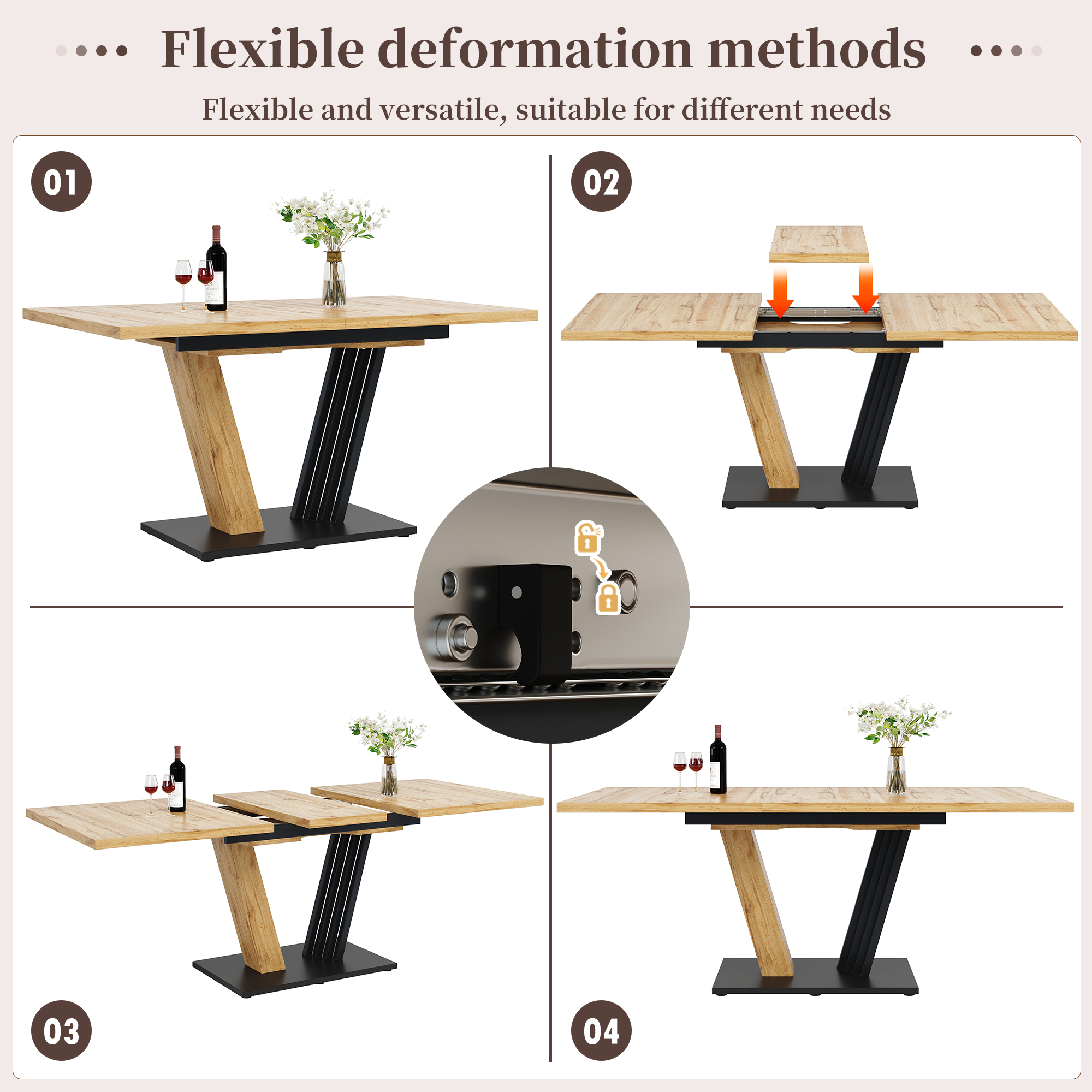 Flexible deformation methods

Flexible and versatile, suitable for different needs

01

02

03

04