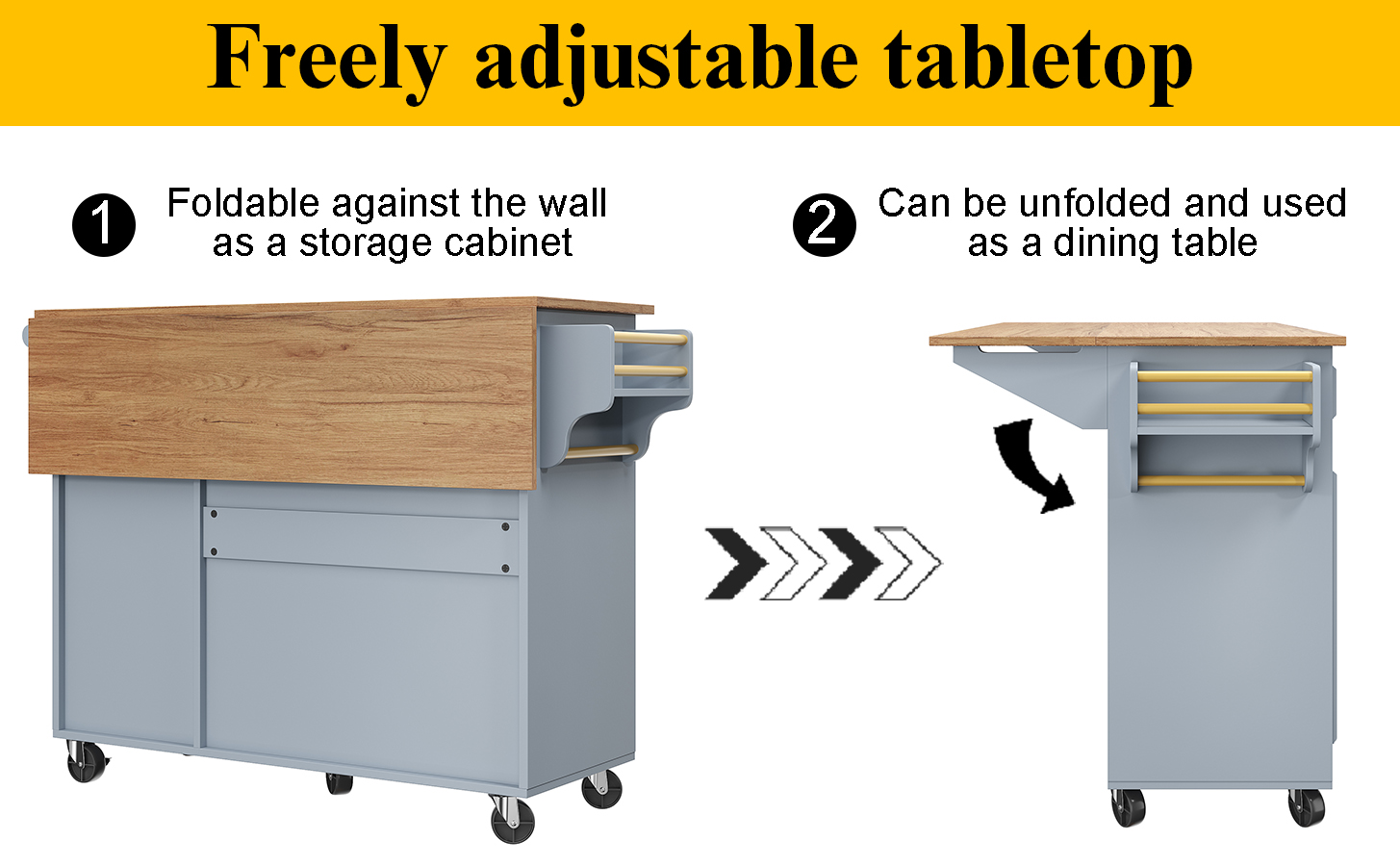 Freely adjustable tabletop

1 Foldable against the wall as a storage cabinet

2 Can be unfolded and used as a dining table