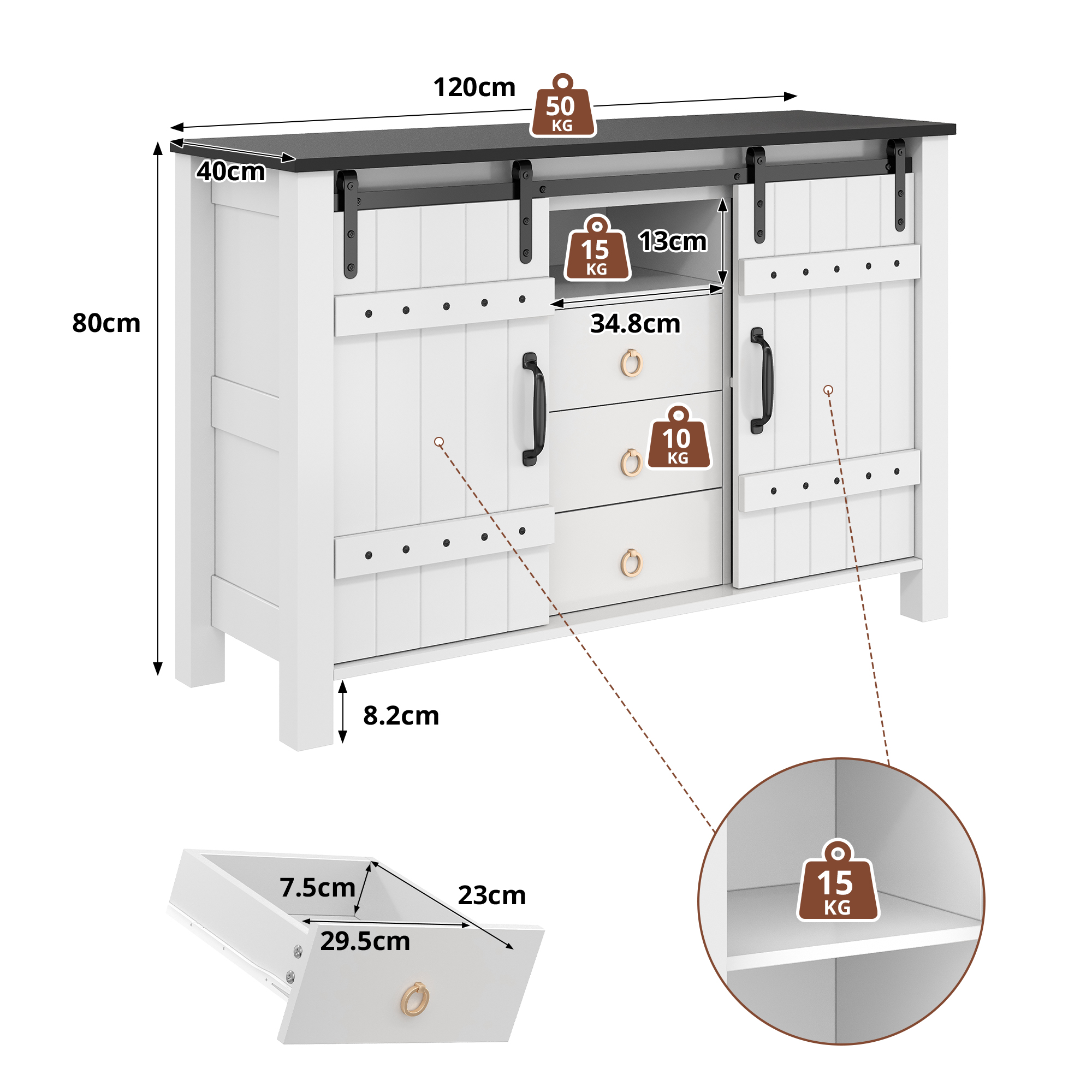 120cm
50 KG
40cm
80cm
15 KG
13cm
34.8cm
10 KG
8.2cm
7.5cm
23cm
29.5cm
15 KG