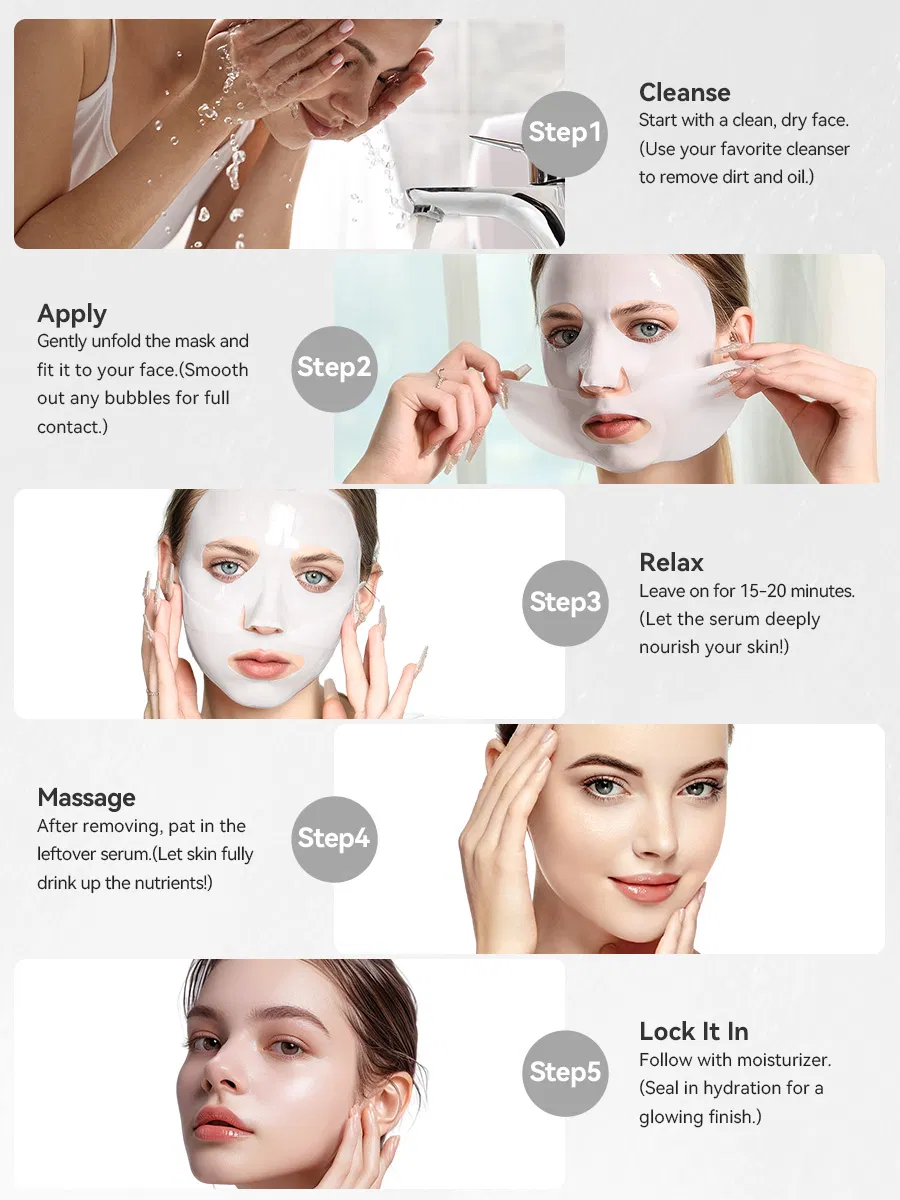 Step1

Cleanse
Start with a clean, dry face. (Use your favorite cleanser to remove dirt and oil.)

Apply
Gently unfold the mask and fit it to your face.(Smooth out any bubbles for full contact.)

Step2

Step3

Relax
Leave on for 15-20 minutes. (Let the serum deeply nourish your skin!)

Massage
After removing, pat in the leftover serum.(Let skin fully drink up the nutrients!)

Step4

Step5

Lock It In
Follow with moisturizer. (Seal in hydration for a glowing finish.)