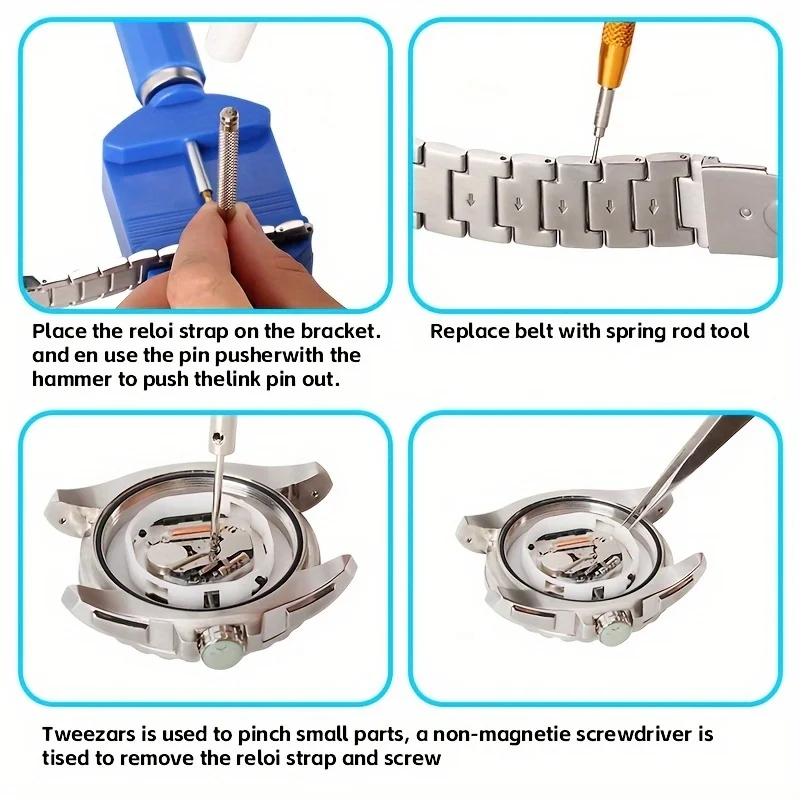 Place the reloi strap on the bracket. and en use the pin pusherwith the hammer to push thelink pin out.

Replace belt with spring rod tool

Tweezars is used to pinch small parts, a non-magnetie screwdriver is tised to remove the reloi strap and screw