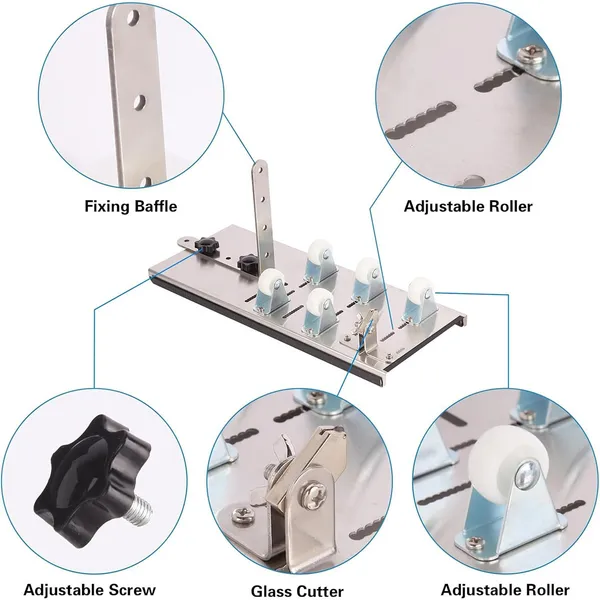 Fixing Baffle

Adjustable Roller

Adjustable Screw

Glass Cutter

Adjustable Roller