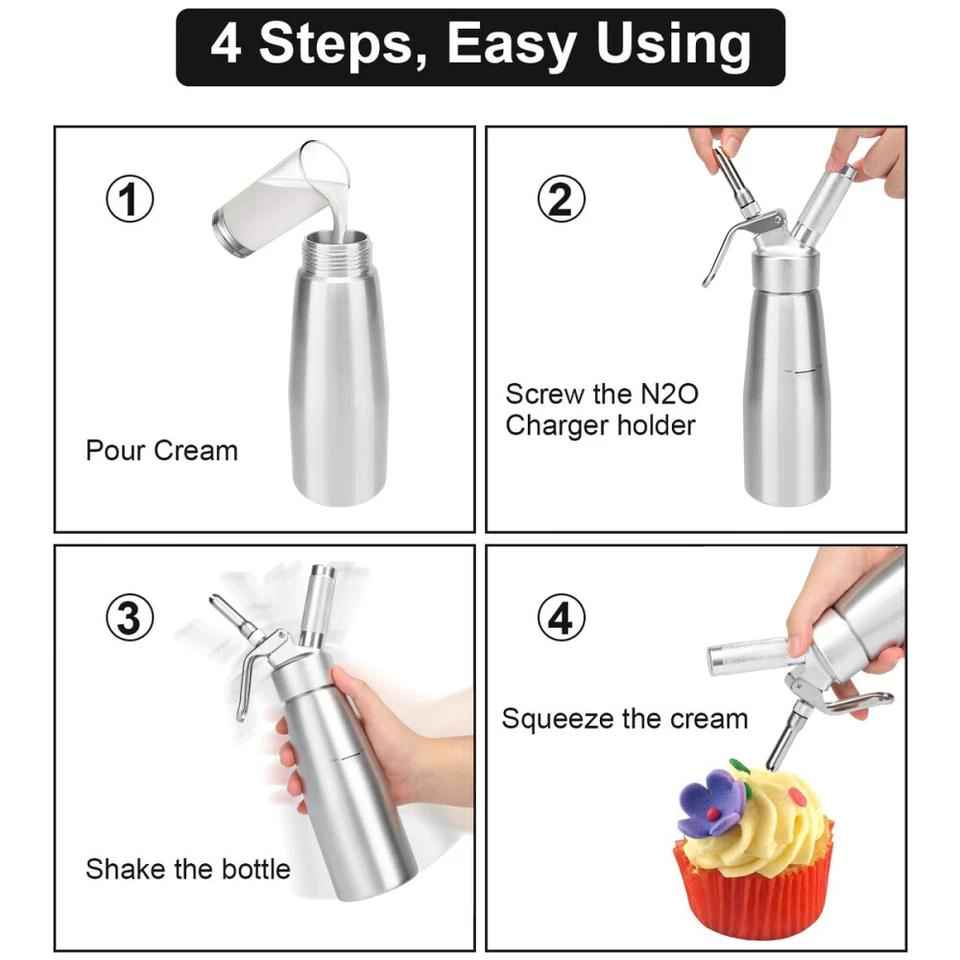 4 Steps, Easy Using

①

Pour Cream

②

Screw the N2O Charger holder

③

Shake the bottle

④

Squeeze the cream