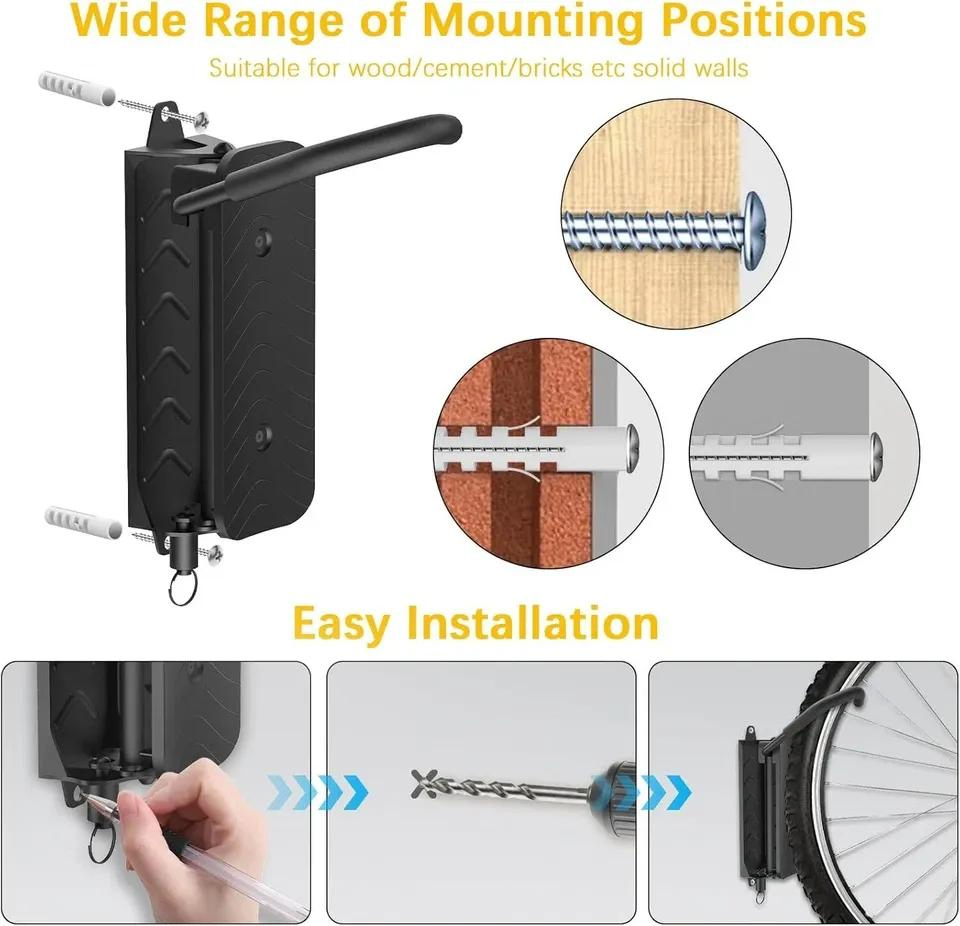 Wide Range of Mounting Positions

Suitable for wood/cement/bricks etc solid walls

Easy Installation