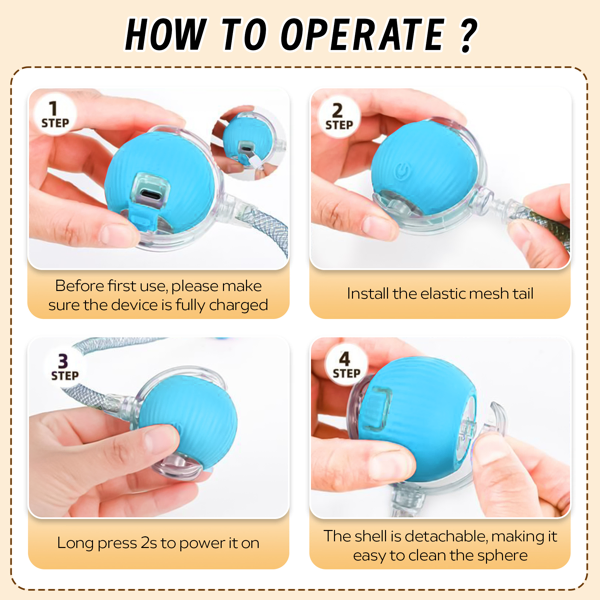 HOW TO OPERATE ?

1
STEP

Before first use, please make sure the device is fully charged

2
STEP

Install the elastic mesh tail

3
STEP

Long press 2s to power it on

4
STEP

The shell is detachable, making it easy to clean the sphere