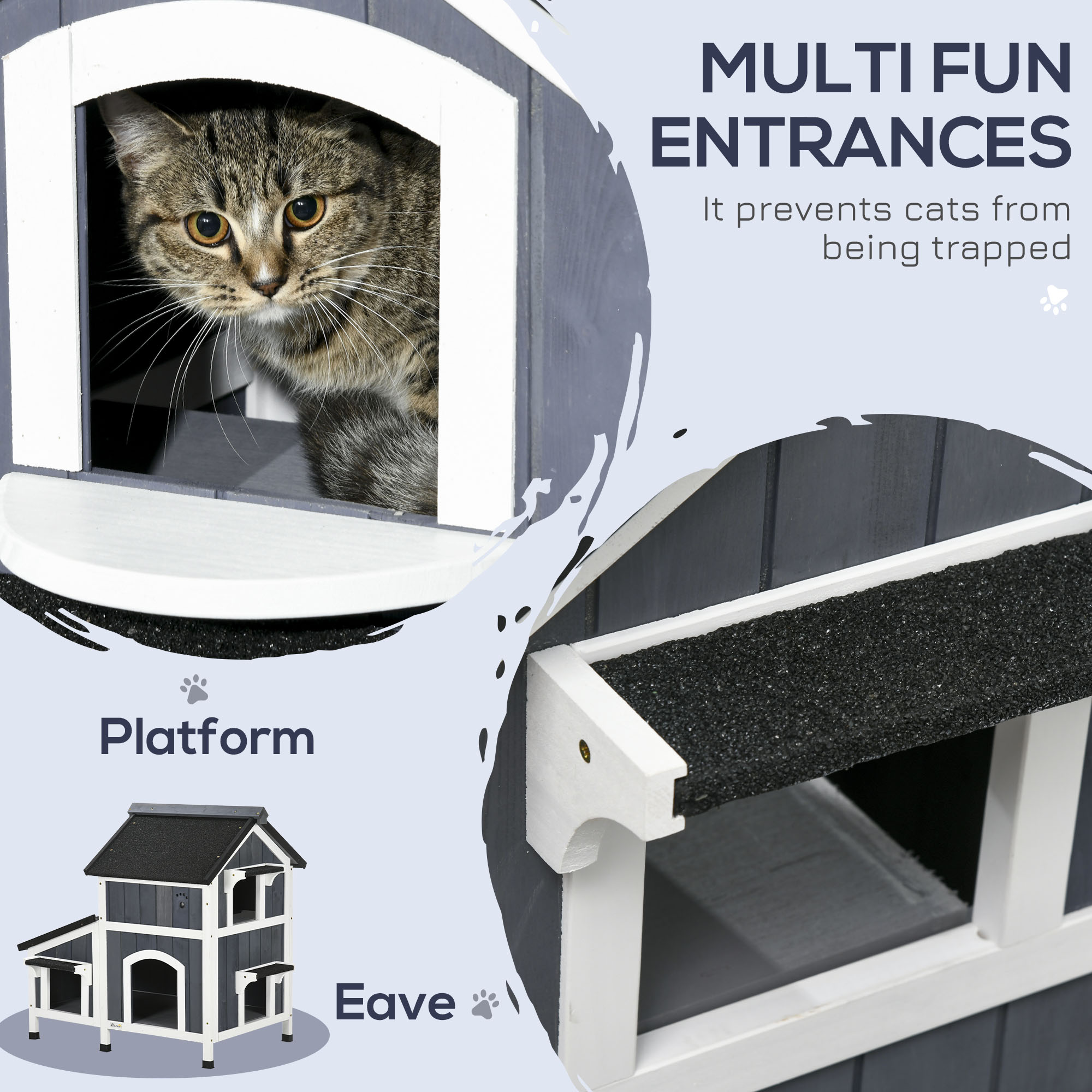 MULTI FUN ENTRANCES

It prevents cats from being trapped

Platform

Eave