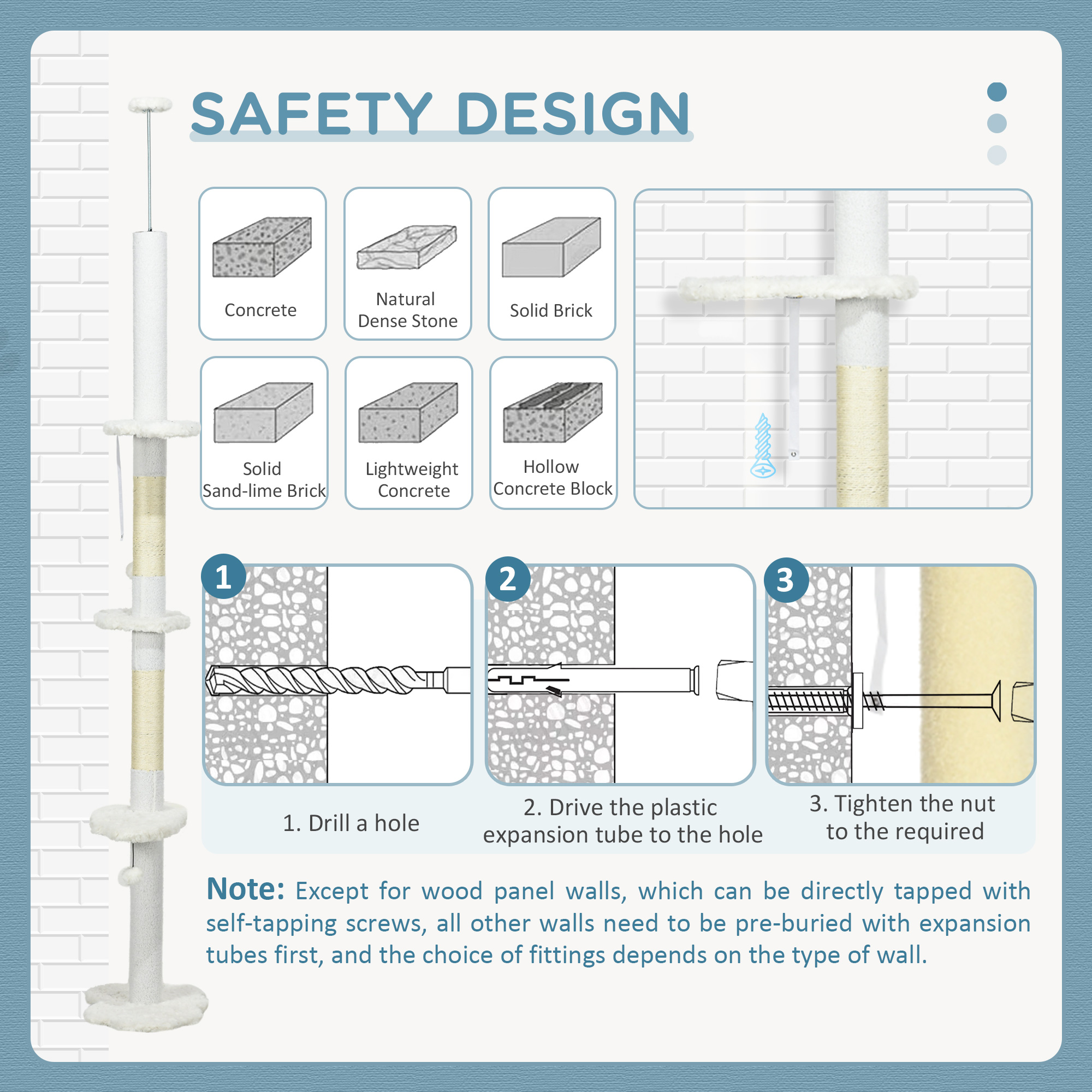 SAFETY DESIGN

Concrete

Natural Dense Stone

Solid Brick

Solid Sand-lime Brick

Lightweight Concrete

Hollow Concrete Block

1

2

3

1. Drill a hole

2. Drive the plastic expansion tube to the hole

3. Tighten the nut to the required

Note: Except for wood panel walls, which can be directly tapped with self-tapping screws, all other walls need to be pre-buried with expansion tubes first, and the choice of fittings depends on the type of wall.