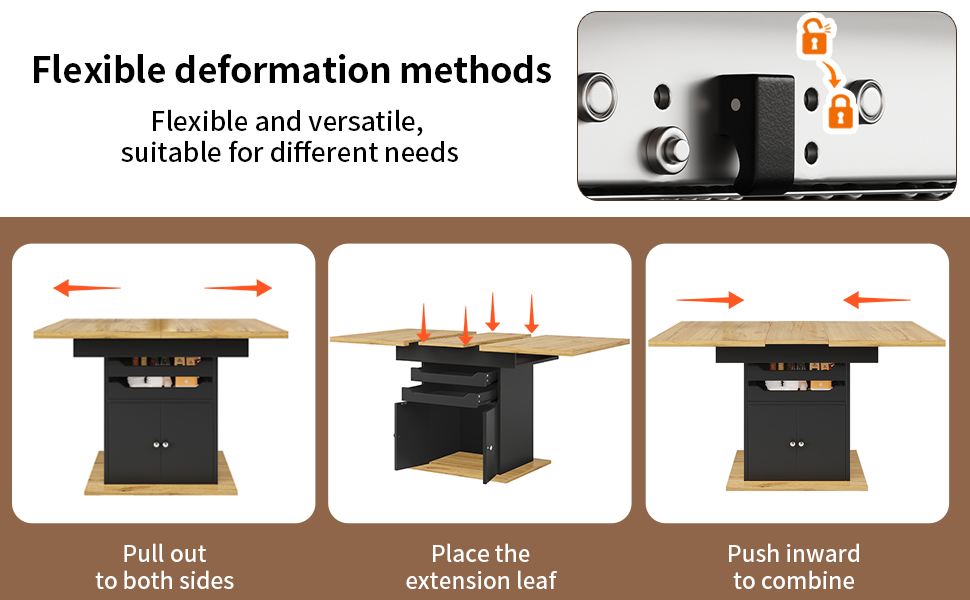 Flexible deformation methods

Flexible and versatile, suitable for different needs

Pull out to both sides

Place the extension leaf

Push inward to combine