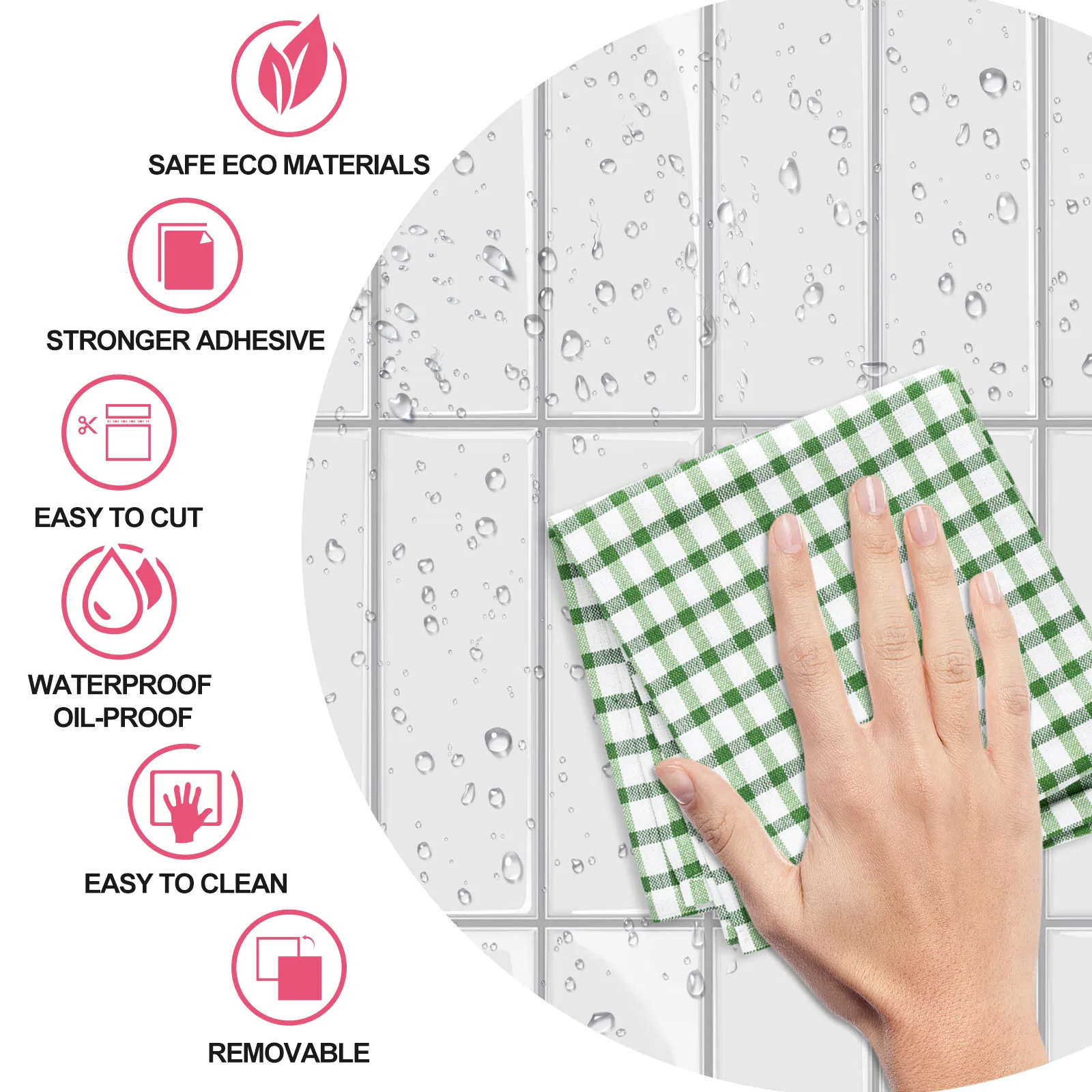 SAFE ECO MATERIALS

STRONGER ADHESIVE

EASY TO CUT

WATERPROOF
OIL-PROOF

EASY TO CLEAN

REMOVABLE