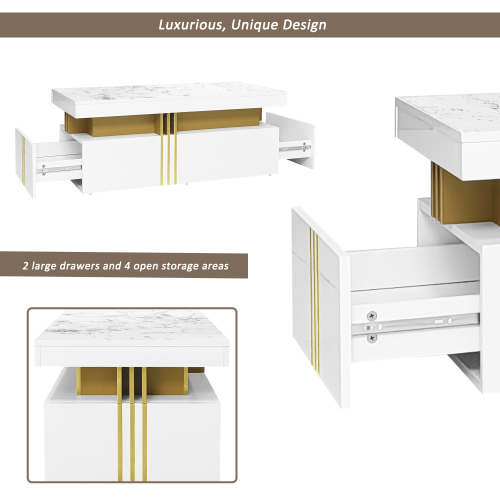 Luxurious, Unique Design

2 large drawers and 4 open storage areas