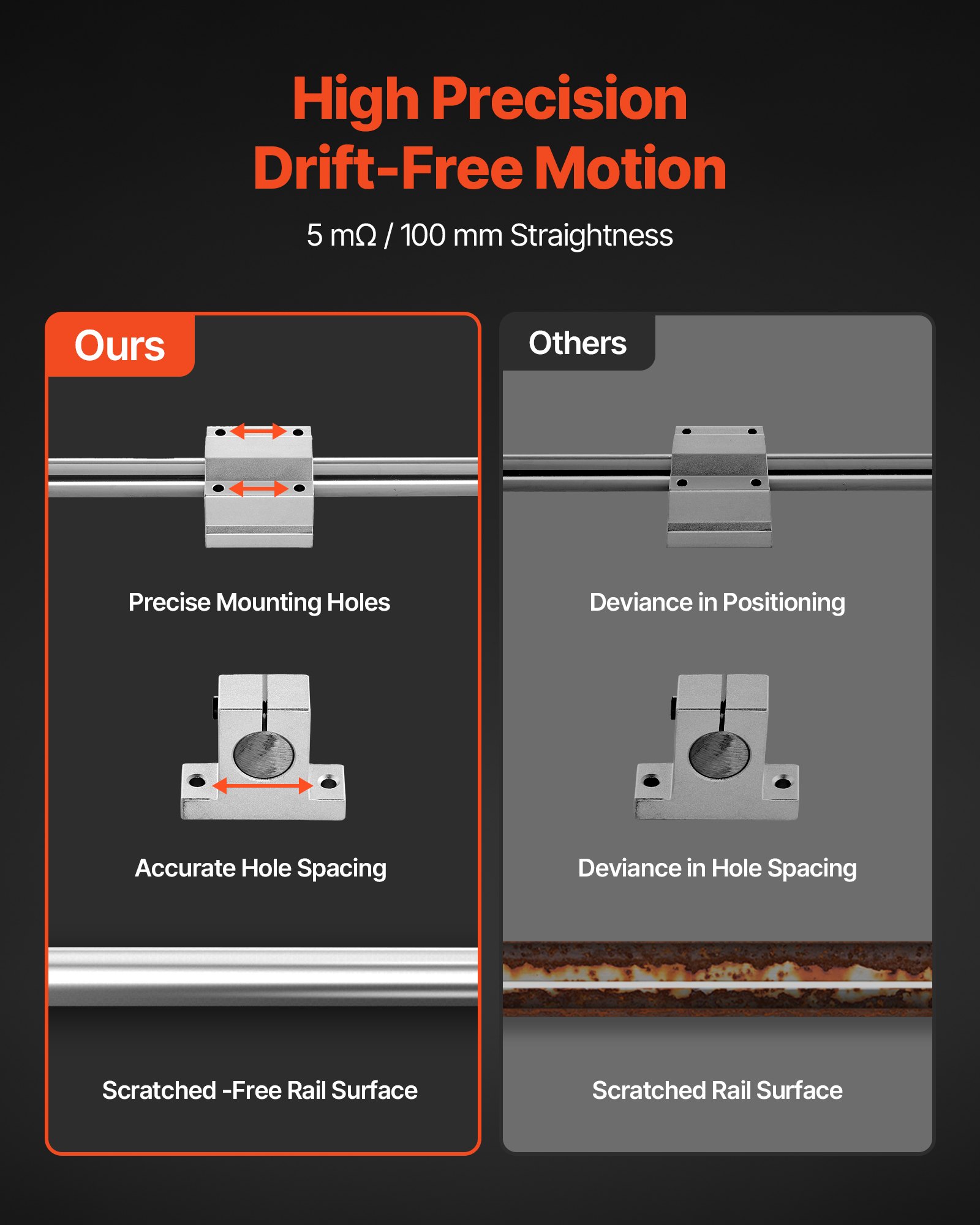 High Precision
Drift-Free Motion

5 mΩ / 100 mm Straightness

Ours

Precise Mounting Holes

Accurate Hole Spacing

Scratched -Free Rail Surface

Others

Deviance in Positioning

Deviance in Hole Spacing

Scratched Rail Surface