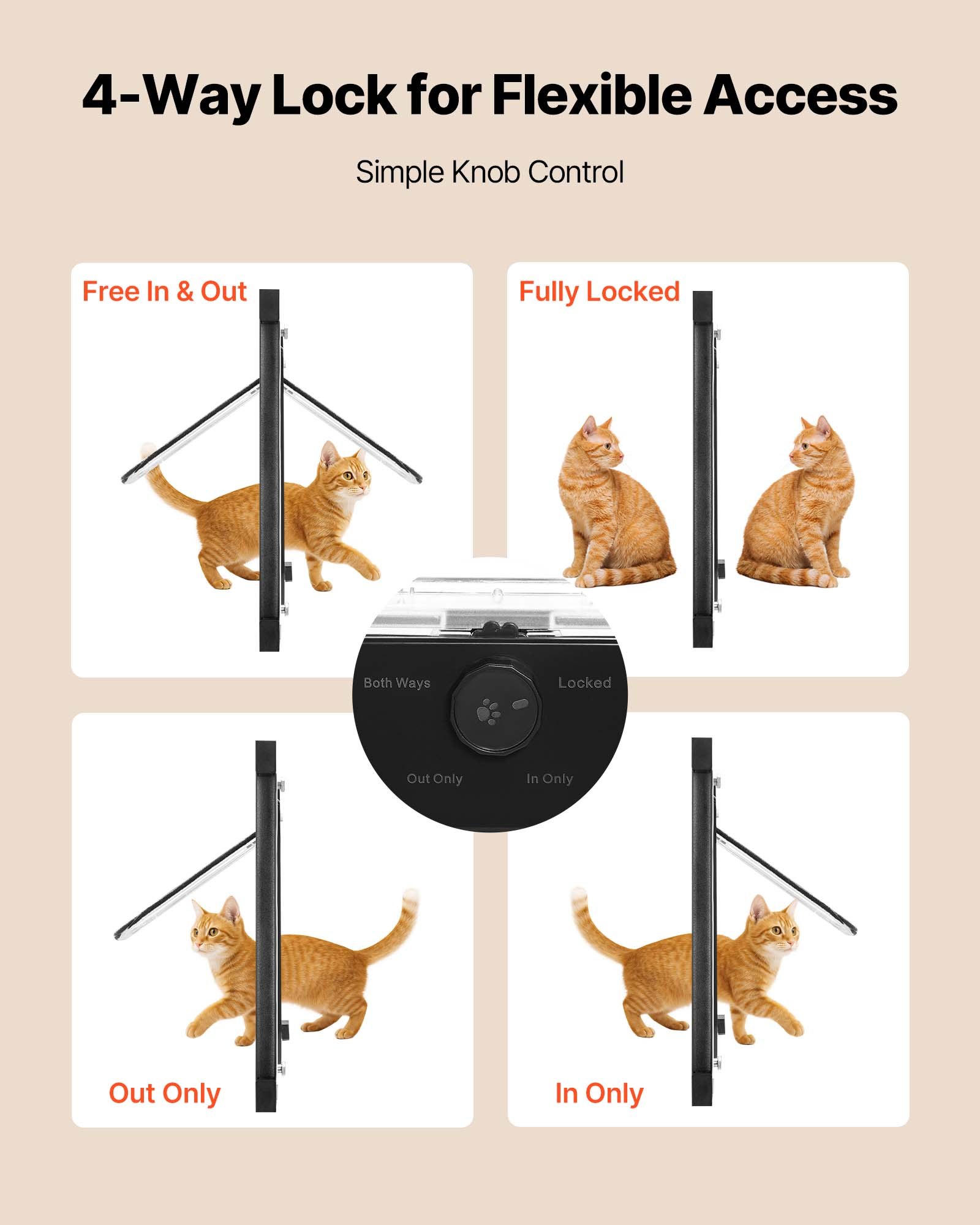 4-Way Lock for Flexible Access

Simple Knob Control

Free In & Out

Fully Locked

Both Ways

Locked

Out Only

In Only

Out Only

In Only