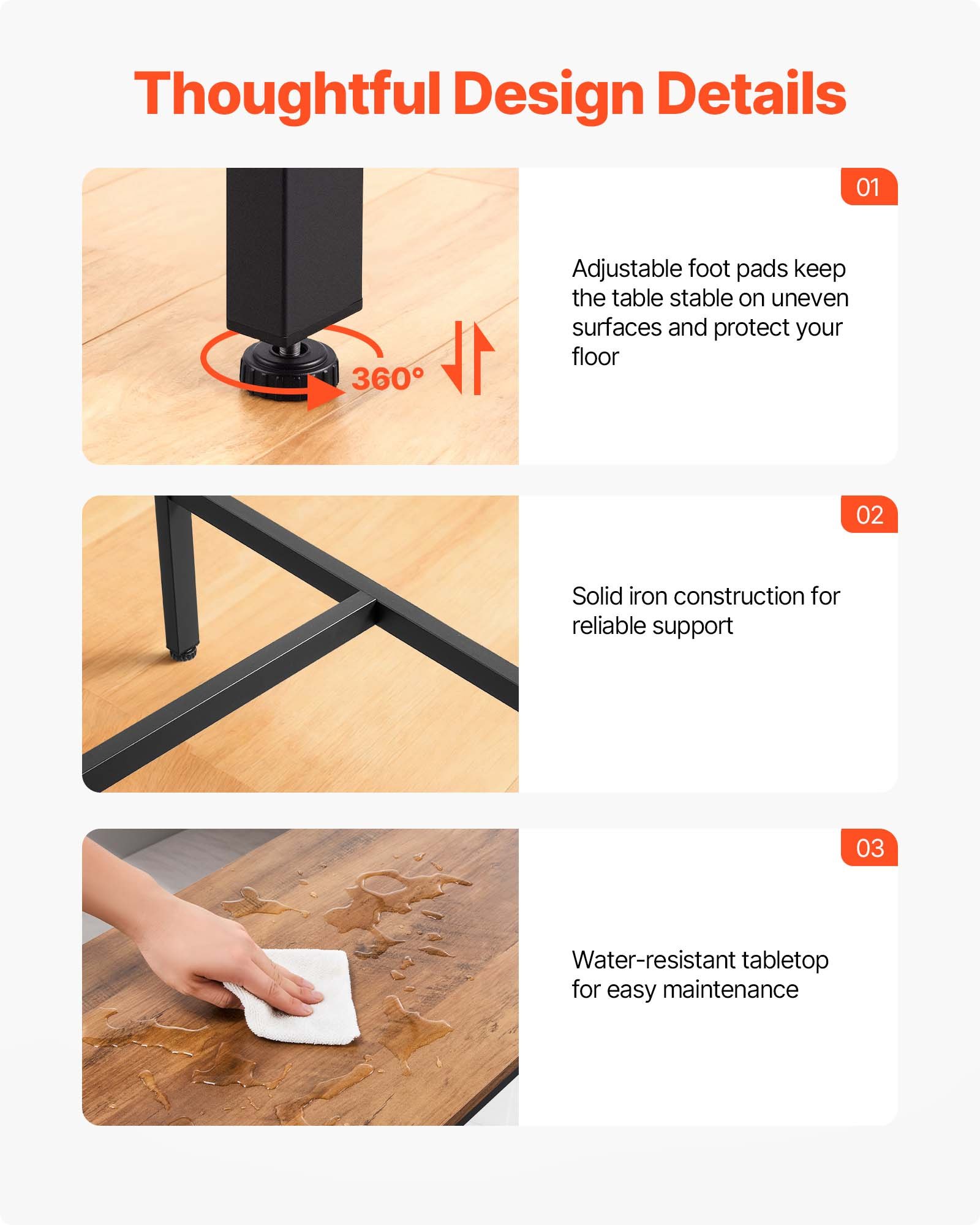 Thoughtful Design Details

360°

01

Adjustable foot pads keep the table stable on uneven surfaces and protect your floor

02

Solid iron construction for reliable support

03

Water-resistant tabletop for easy maintenance