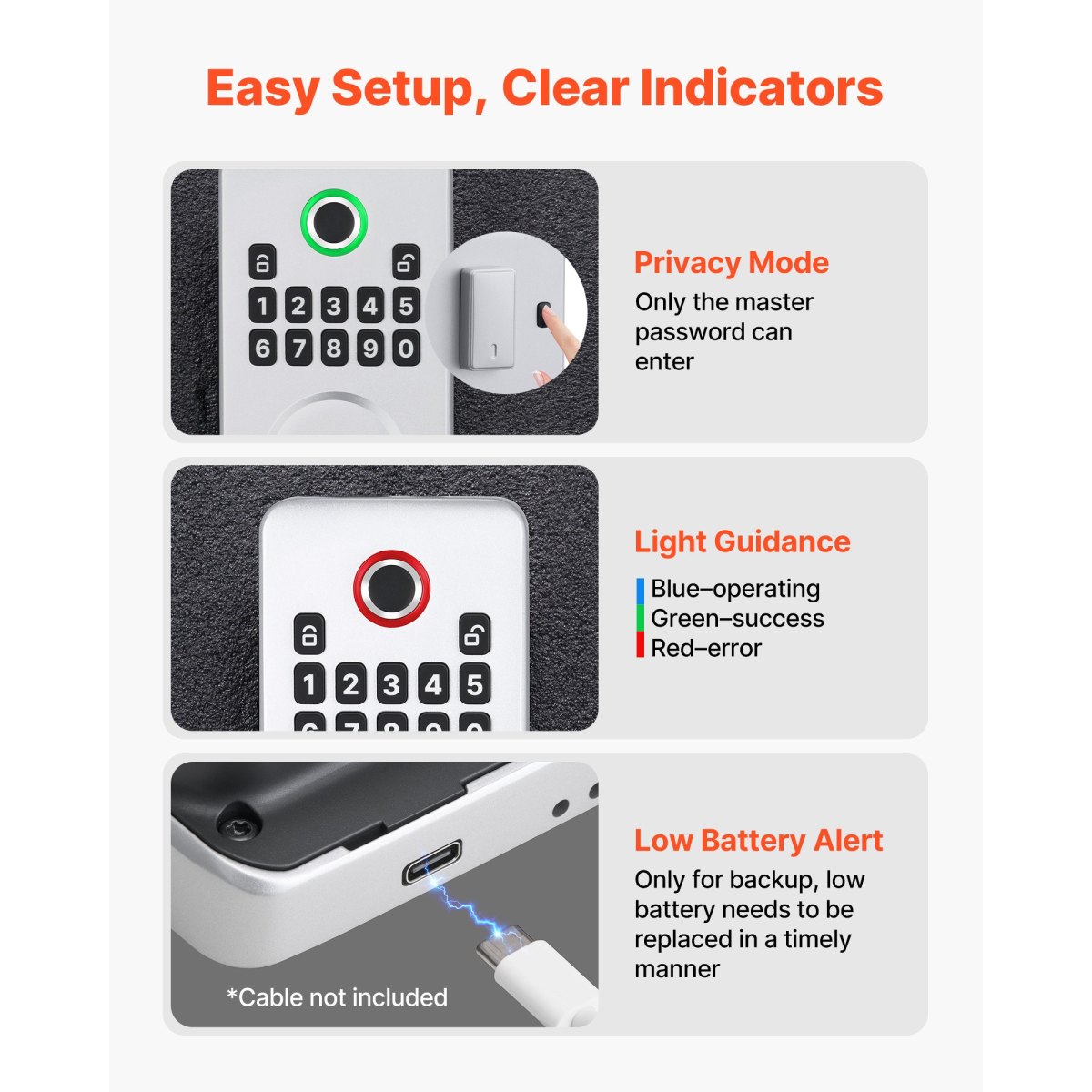 Easy Setup, Clear Indicators

1 2 3 4 5
6 7 8 9 0

Privacy Mode
Only the master password can enter

1 2 3 4 5

Light Guidance
Blue–operating
Green–success
Red–error

*Cable not included

Low Battery Alert
Only for backup, low battery needs to be replaced in a timely manner