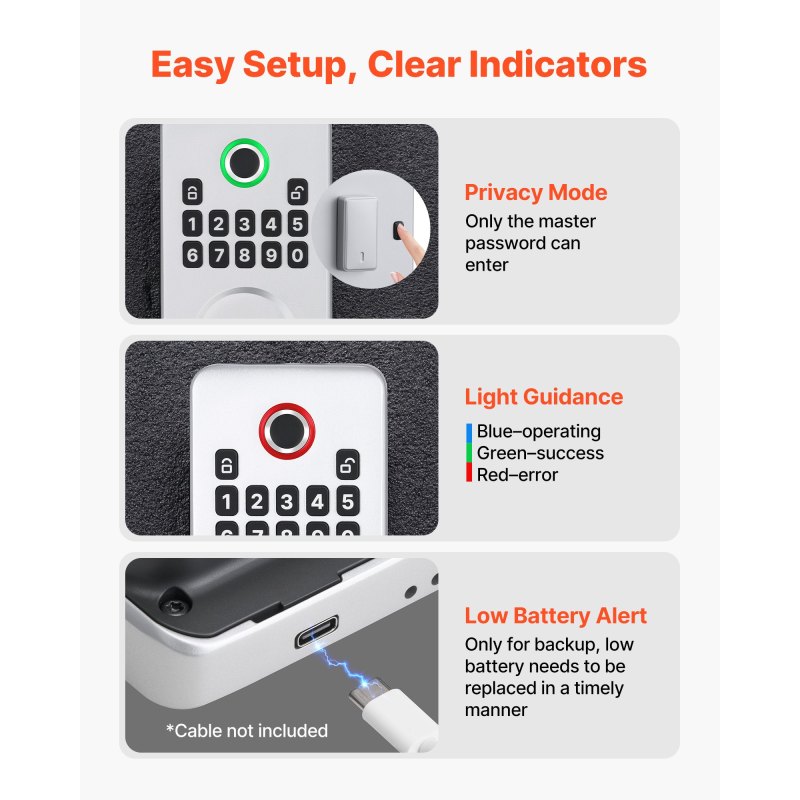 Easy Setup, Clear Indicators

1 2 3 4 5
6 7 8 9 0

Privacy Mode
Only the master password can enter

1 2 3 4 5

Light Guidance
Blue–operating
Green–success
Red–error

*Cable not included

Low Battery Alert
Only for backup, low battery needs to be replaced in a timely manner