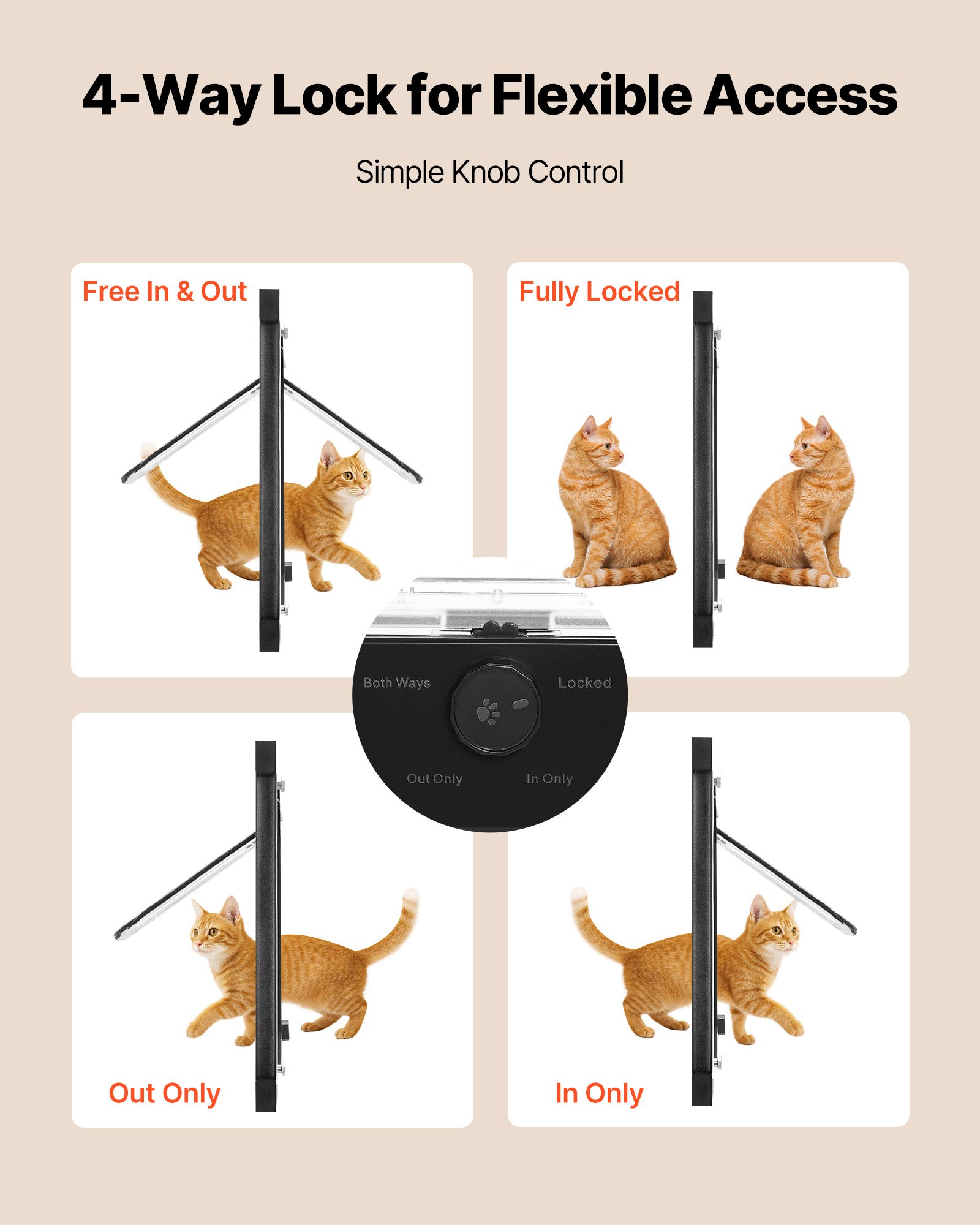 4-Way Lock for Flexible Access

Simple Knob Control

Free In & Out

Fully Locked

Both Ways

Locked

Out Only

In Only

Out Only

In Only